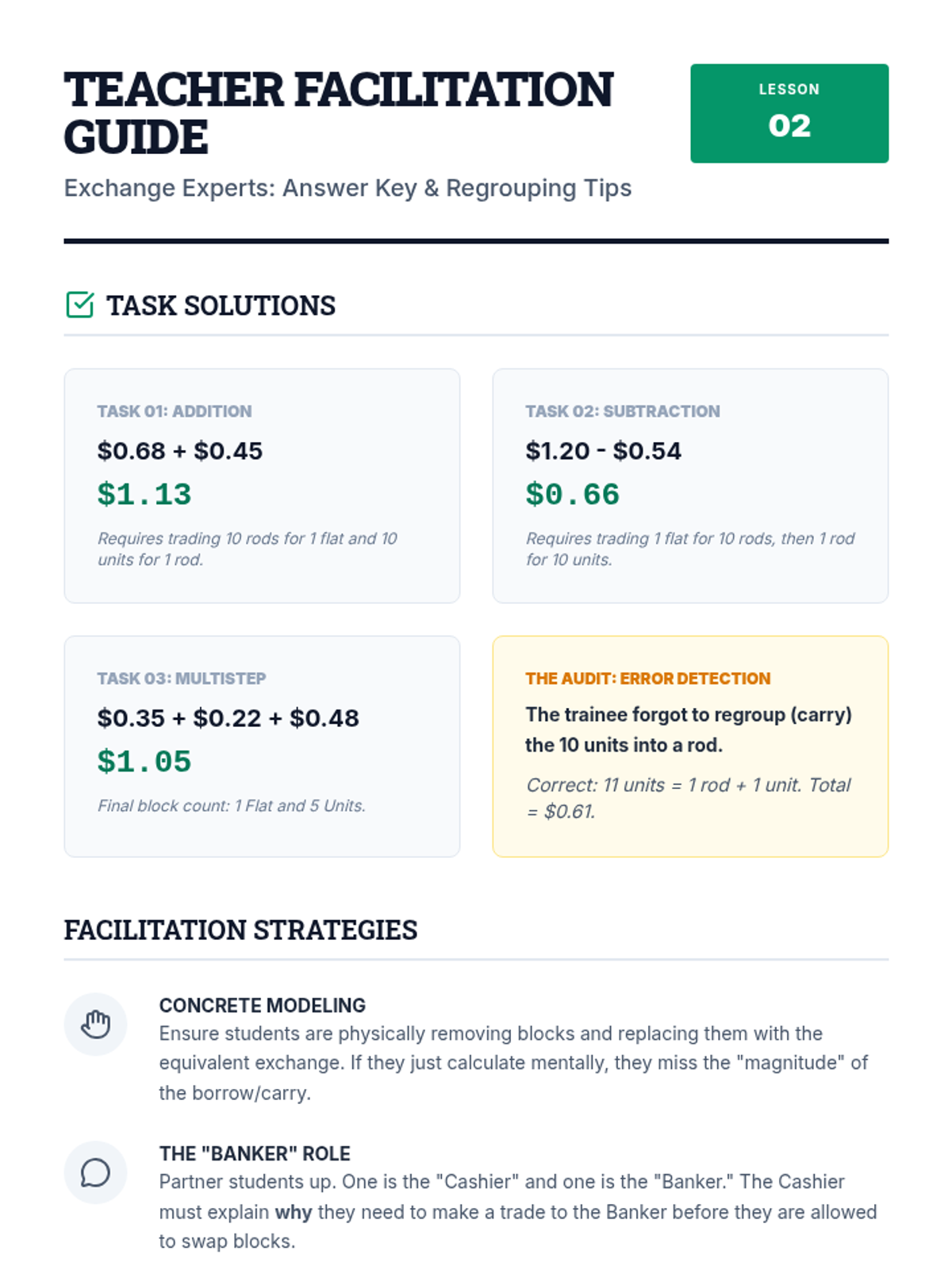 TEACHER FACILITATION GUIDE

LESSON
02

Exchange Experts: Answer Key & Regrouping Tips

TASK SOLUTIONS

TASK 01: ADDITION

$0.68 + $0.45

$1.13

Requires trading 10 rods for 1 flat and 10 units for 1 rod.

TASK 02: SUBTRACTION

$1.20 - $0.54

$0.66

Requires trading 1 flat for 10 rods, then 1 rod for 10 units.

TASK 03: MULTISTEP

$0.35 + $0.22 + $0.48

$1.05

Final block count: 1 Flat and 5 Units.

THE AUDIT: ERROR DETECTION

The trainee forgot to regroup (carry) the 10 units into a rod.

Correct: 11 units = 1 rod + 1 unit. Total = $0.61.

FACILITATION STRATEGIES

CONCRETE MODELING
Ensure students are physically removing blocks and replacing them with the equivalent exchange. If they just calculate mentally, they miss the "magnitude" of the borrow/carry.

THE "BANKER" ROLE
Partner students up. One is the "Cashier" and one is the "Banker." The Cashier must explain why they need to make a trade to the Banker before they are allowed to swap blocks.