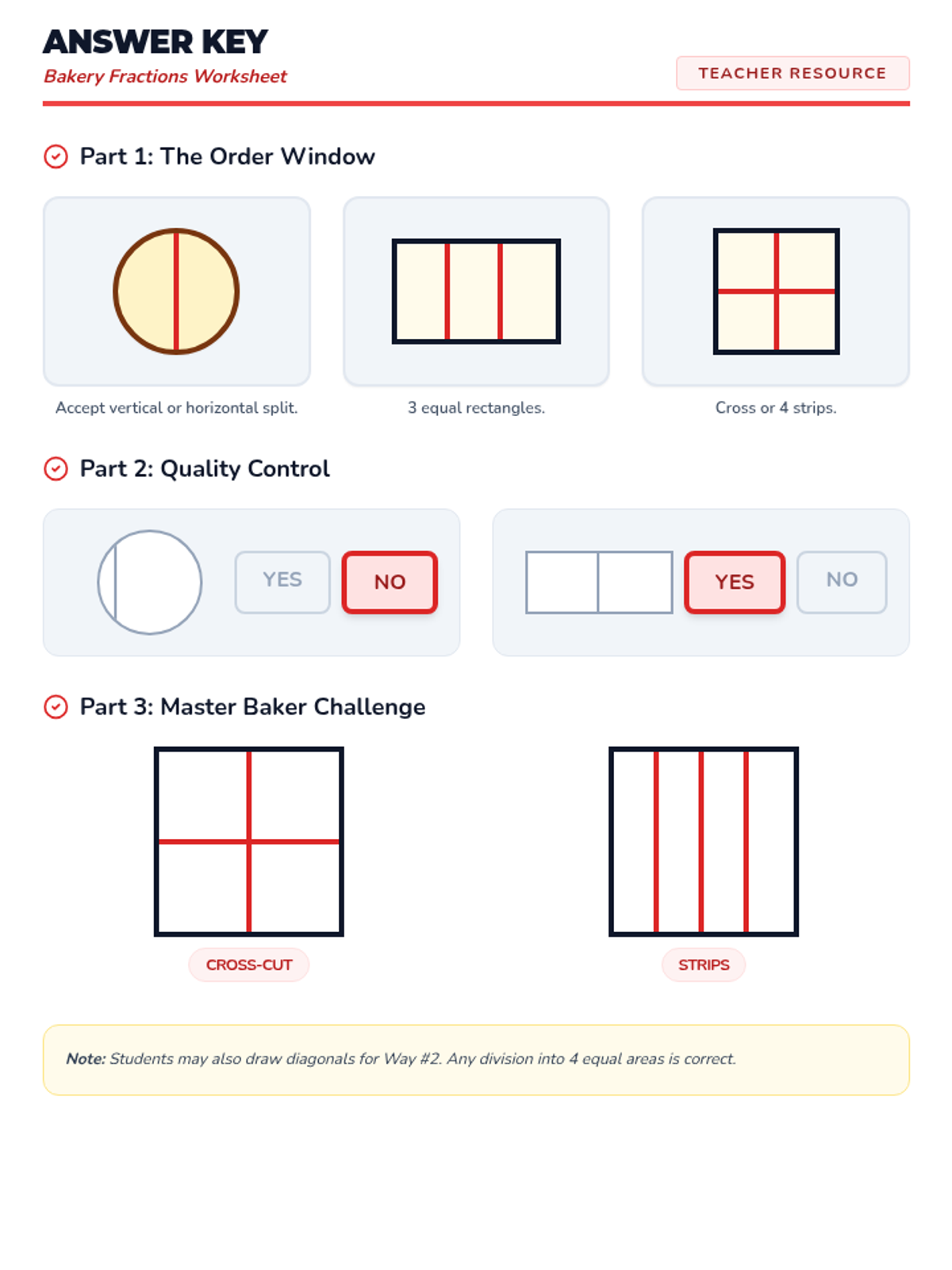 ANSWER KEY
Bakery Fractions Worksheet

TEACHER RESOURCE

Part 1: The Order Window

Accept vertical or horizontal split.

3 equal rectangles.

Cross or 4 strips.

Part 2: Quality Control

YES NO

YES NO

Part 3: Master Baker Challenge

CROSS-CUT

STRIPS

Note: Students may also draw diagonals for Way #2. Any division into 4 equal areas is correct.