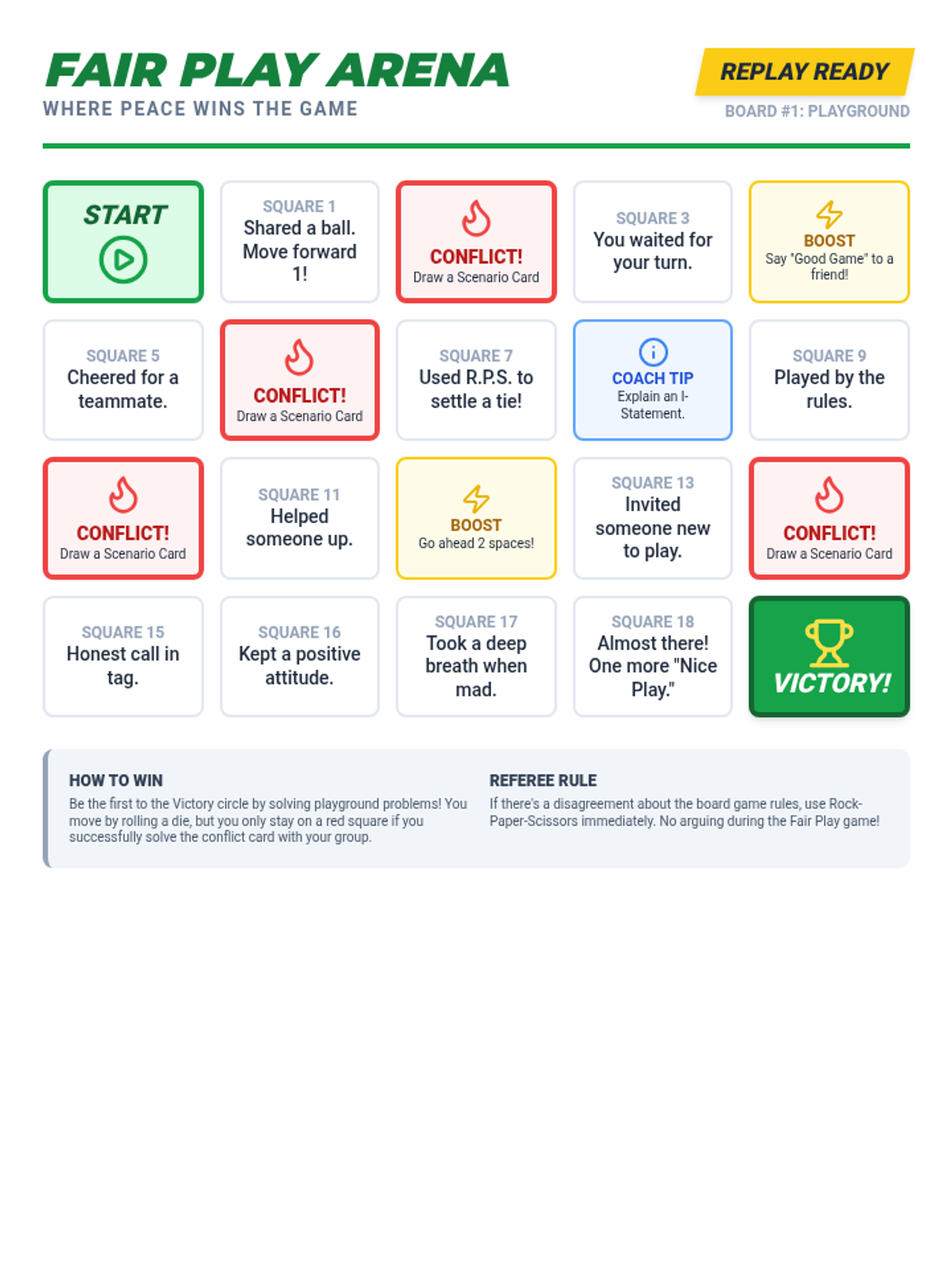 FAIR PLAY ARENA
WHERE PEACE WINS THE GAME

REPLAY READY
BOARD #1: PLAYGROUND

START

SQUARE 1
Shared a ball. Move forward 1!

CONFLICT!
Draw a Scenario Card

SQUARE 3
You waited for your turn.

BOOST
Say "Good Game" to a friend!

SQUARE 5
Cheered for a teammate.

CONFLICT!
Draw a Scenario Card

SQUARE 7
Used R.P.S. to settle a tie!

COACH TIP
Explain an I-Statement.

SQUARE 9
Played by the rules.

CONFLICT!
Draw a Scenario Card

SQUARE 11
Helped someone up.

BOOST
Go ahead 2 spaces!

SQUARE 13
Invited someone new to play.

CONFLICT!
Draw a Scenario Card

SQUARE 15
Honest call in tag.

SQUARE 16
Kept a positive attitude.

SQUARE 17
Took a deep breath when mad.

SQUARE 18
Almost there! One more "Nice Play."

VICTORY!

HOW TO WIN
Be the first to the Victory circle by solving playground problems! You move by rolling a die, but you only stay on a red square if you successfully solve the conflict card with your group.

REFEREE RULE
If there's a disagreement about the board game rules, use Rock-Paper-Scissors immediately. No arguing during the Fair Play game!