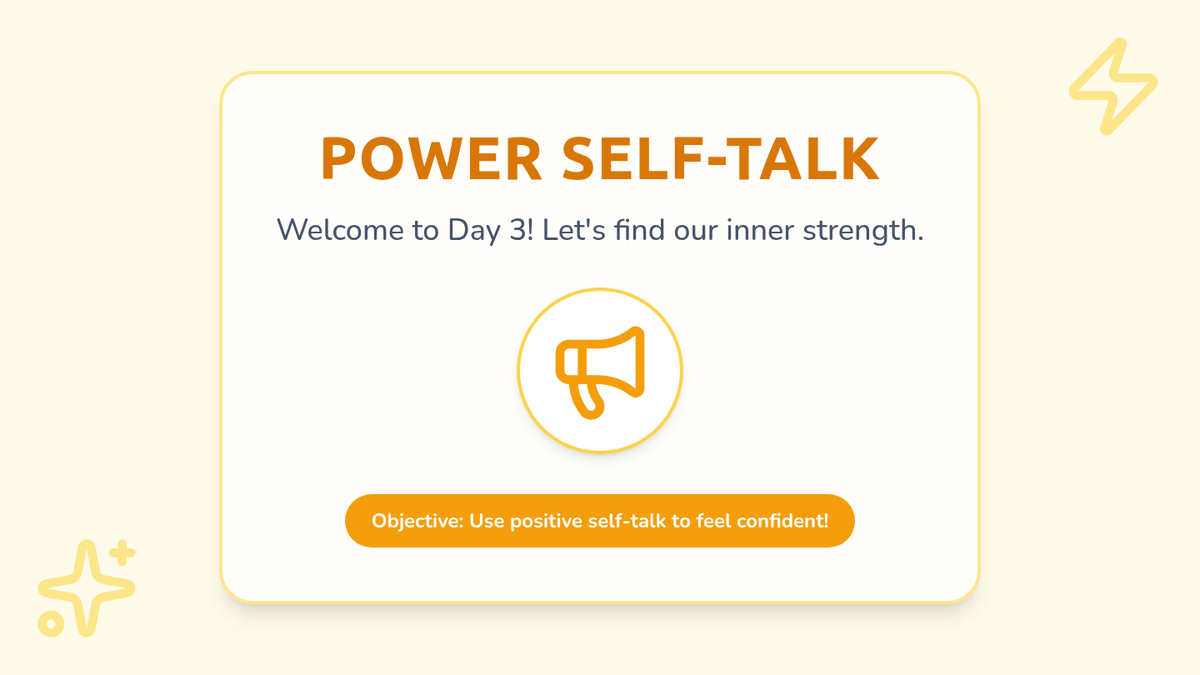 POWER SELF-TALK

Welcome to Day 3! Let's find our inner strength.

Objective: Use positive self-talk to feel confident!