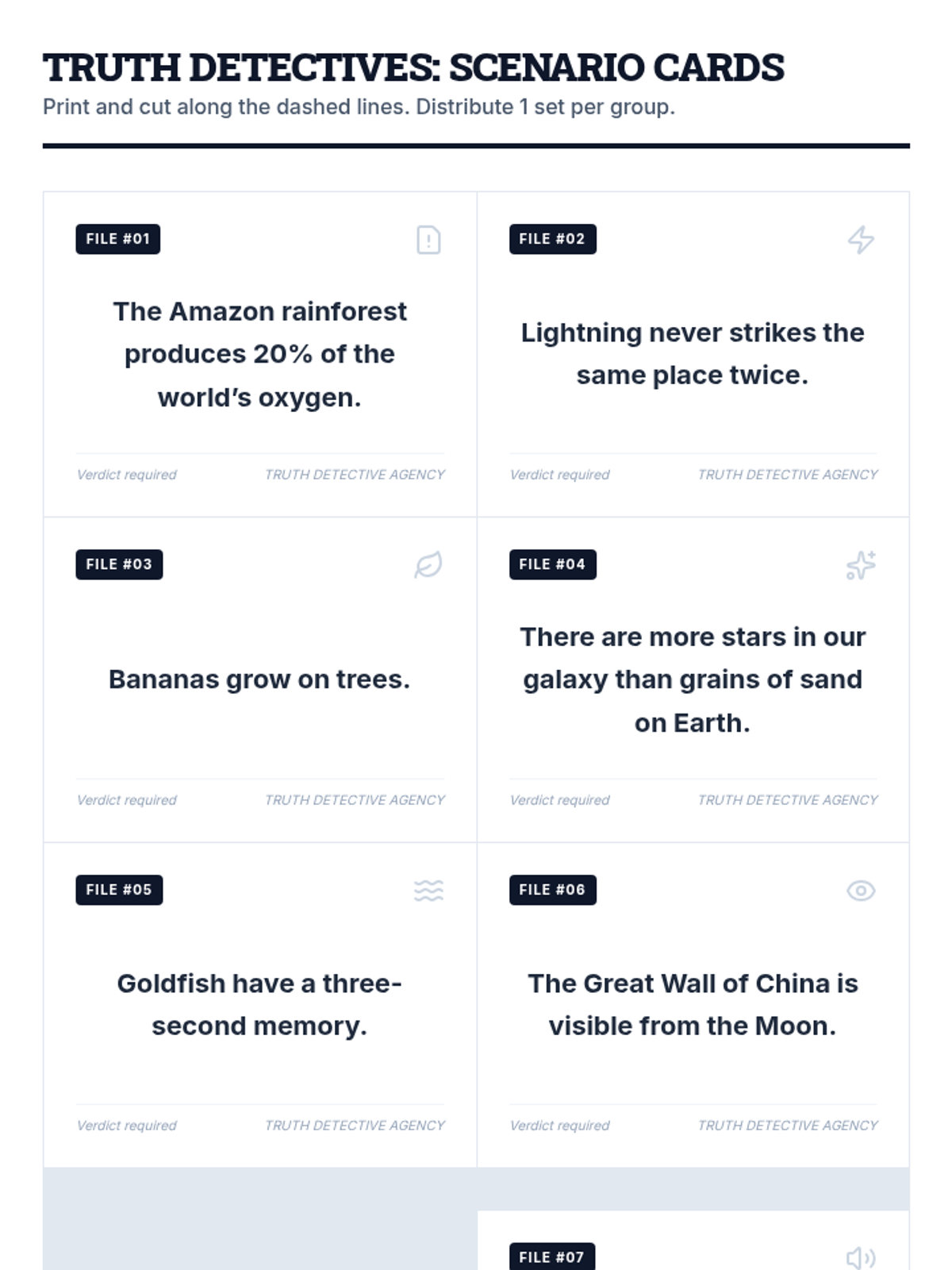 TRUTH DETECTIVES: SCENARIO CARDS

Print and cut along the dashed lines. Distribute 1 set per group.

FILE #01

The Amazon rainforest produces 20% of the world's oxygen.

Verdict required TRUTH DETECTIVE AGENCY

FILE #02

Lightning never strikes the same place twice.

Verdict required TRUTH DETECTIVE AGENCY

FILE #03

Bananas grow on trees.

Verdict required TRUTH DETECTIVE AGENCY

FILE #04

There are more stars in our galaxy than grains of sand on Earth.

Verdict required TRUTH DETECTIVE AGENCY

FILE #05

Goldfish have a three-second memory.

Verdict required TRUTH DETECTIVE AGENCY

FILE #06

The Great Wall of China is visible from the Moon.

Verdict required TRUTH DETECTIVE AGENCY

FILE #07