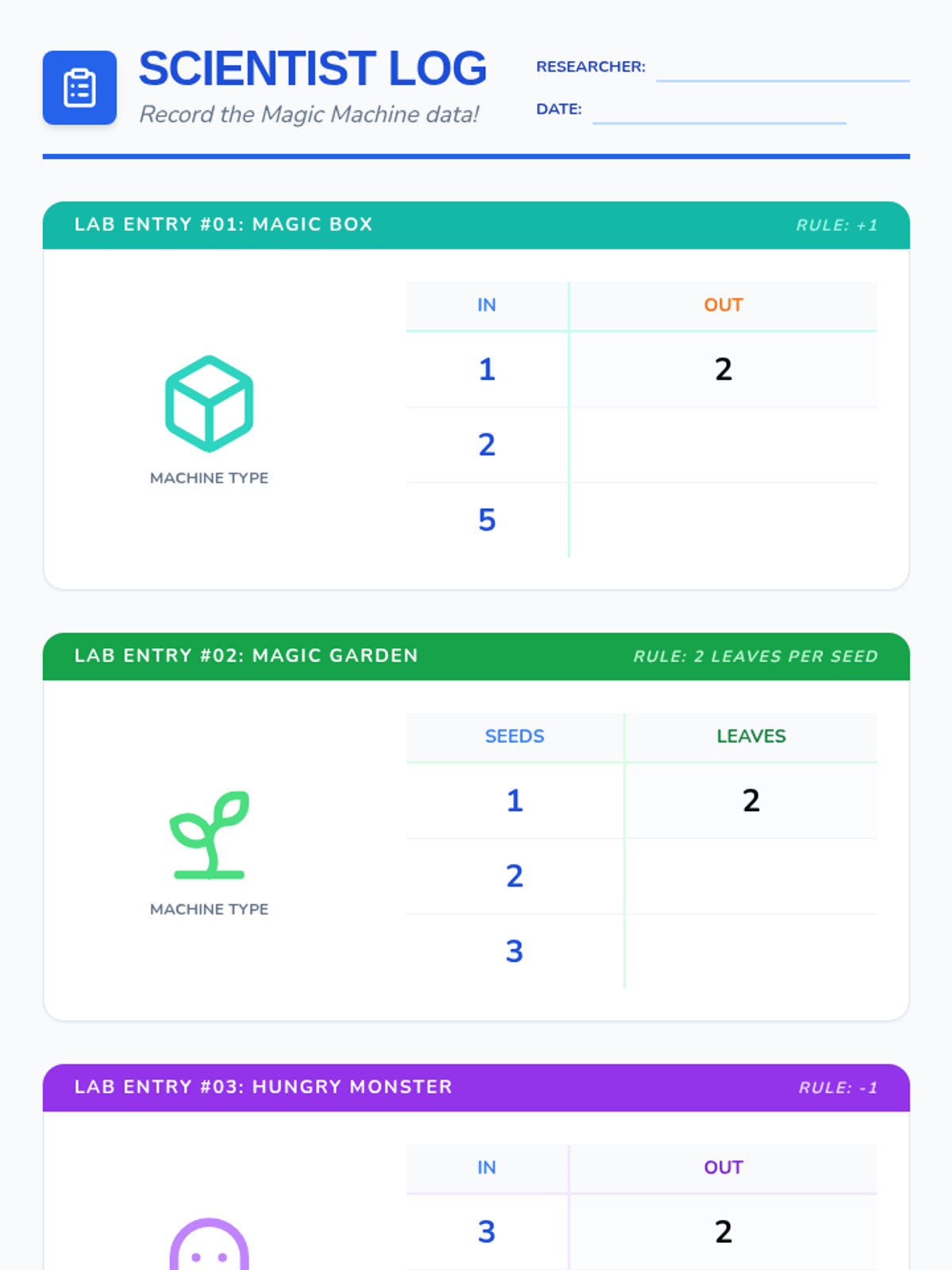 SCIENTIST LOG
Record the Magic Machine data!

RESEARCHER: ____
DATE: ____

LAB ENTRY #01: MAGIC BOX
RULE: +1

MACHINE TYPE

| IN | OUT |
|---|---|
| 1 | 2 |
| 2 | |
| 5 | |

LAB ENTRY #02: MAGIC GARDEN
RULE: 2 LEAVES PER SEED

MACHINE TYPE

| SEEDS | LEAVES |
|---|---|
| 1 | 2 |
| 2 | |
| 3 | |

LAB ENTRY #03: HUNGRY MONSTER
RULE: -1

| IN | OUT |
|---|---|
| 3 | 2 |