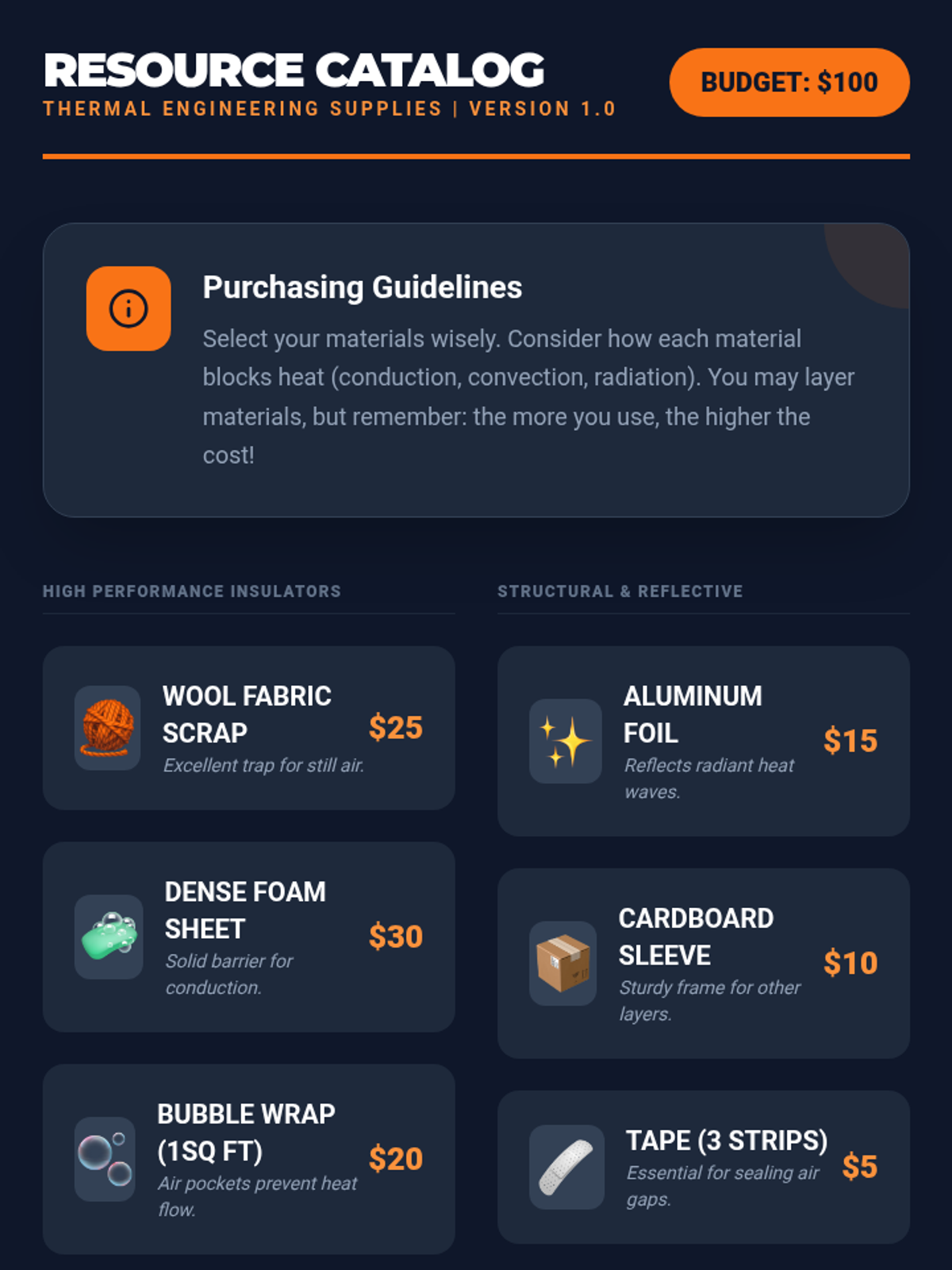 RESOURCE CATALOG
THERMAL ENGINEERING SUPPLIES | VERSION 1.0

BUDGET: $100

Purchasing Guidelines

Select your materials wisely. Consider how each material blocks heat (conduction, convection, radiation). You may layer materials, but remember: the more you use, the higher the cost!

HIGH PERFORMANCE INSULATORS

WOOL FABRIC SCRAP
Excellent trap for still air.
$25

DENSE FOAM SHEET
Solid barrier for conduction.
$30

BUBBLE WRAP (1SQ FT)
Air pockets prevent heat flow.
$20

STRUCTURAL & REFLECTIVE

ALUMINUM FOIL
Reflects radiant heat waves.
$15

CARDBOARD SLEEVE
Sturdy frame for other layers.
$10

TAPE (3 STRIPS)
Essential for sealing air gaps.
$5