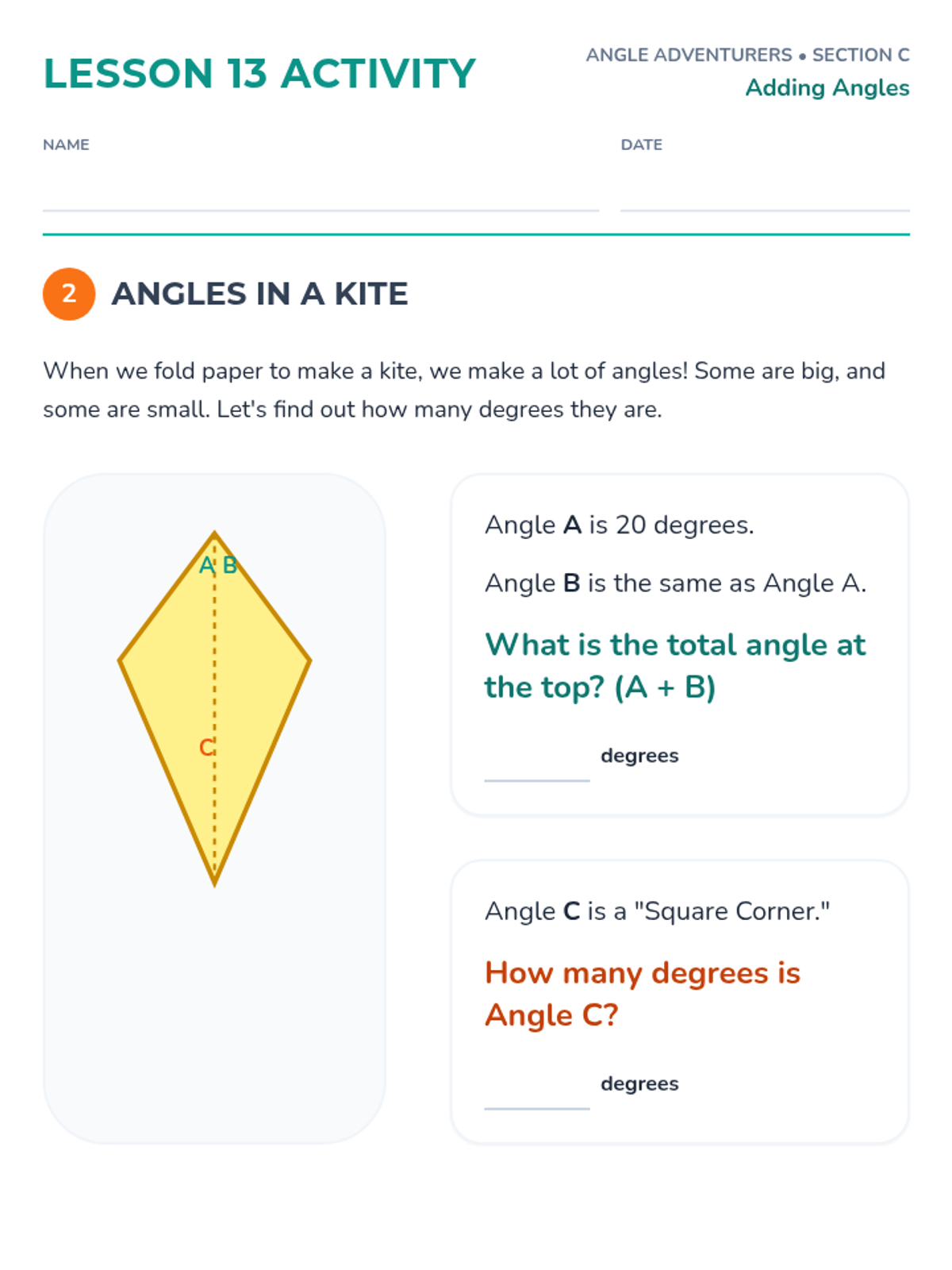 LESSON 13 ACTIVITY

ANGLE ADVENTURERS • SECTION C
Adding Angles

NAME

DATE

2 ANGLES IN A KITE

When we fold paper to make a kite, we make a lot of angles! Some are big, and some are small. Let's find out how many degrees they are.

A B

C

Angle A is 20 degrees.

Angle B is the same as Angle A.

What is the total angle at the top? (A + B)

degrees

Angle C is a "Square Corner."

How many degrees is Angle C?

degrees