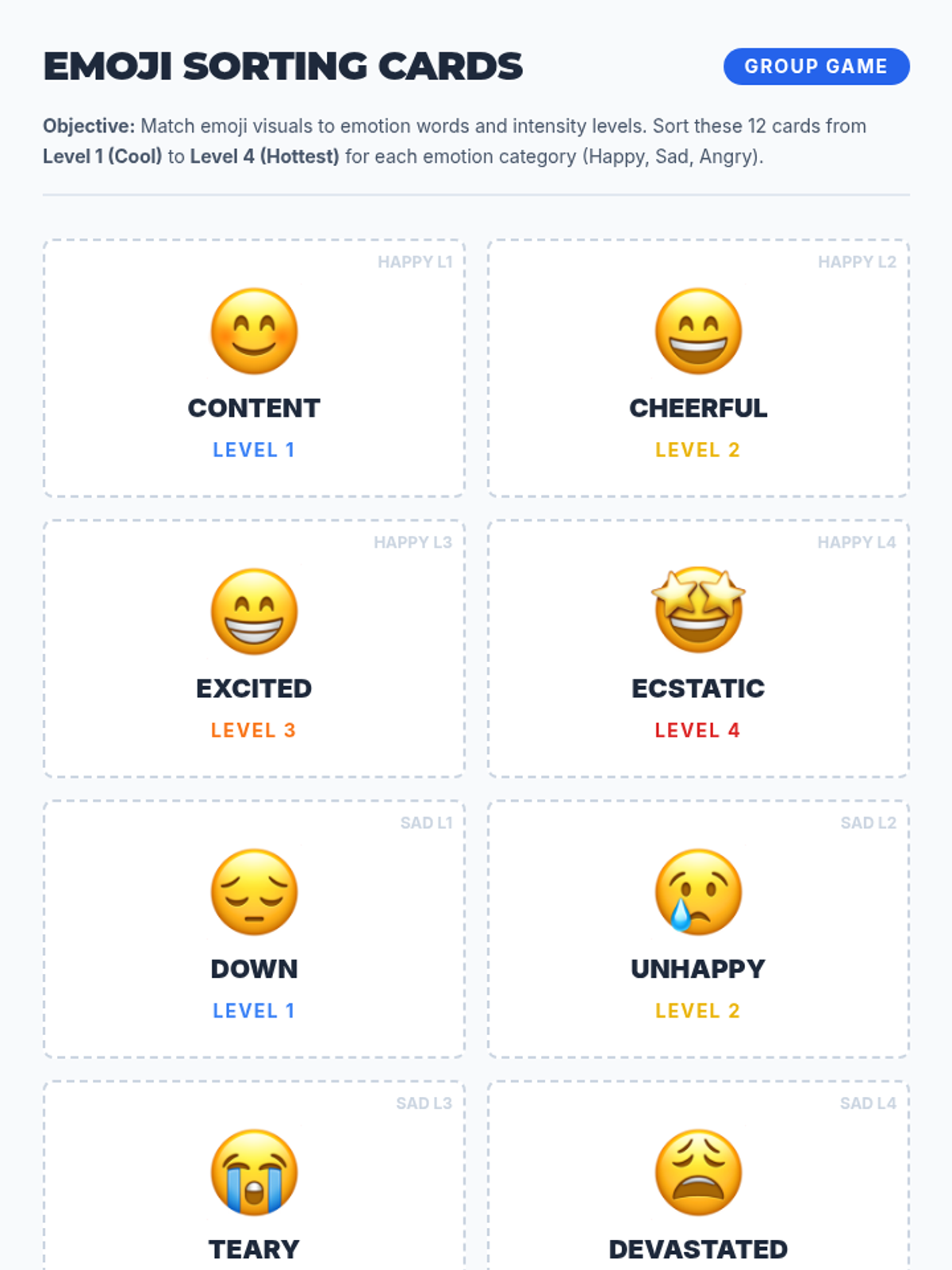 EMOJI SORTING CARDS

GROUP GAME

Objective: Match emoji visuals to emotion words and intensity levels. Sort these 12 cards from Level 1 (Cool) to Level 4 (Hottest) for each emotion category (Happy, Sad, Angry).

HAPPY L1

CONTENT

LEVEL 1

HAPPY L2

CHEERFUL

LEVEL 2

HAPPY L3

EXCITED

LEVEL 3

HAPPY L4

ECSTATIC

LEVEL 4

SAD L1

DOWN

LEVEL 1

SAD L2

UNHAPPY

LEVEL 2

SAD L3

TEARY

SAD L4

DEVASTATED