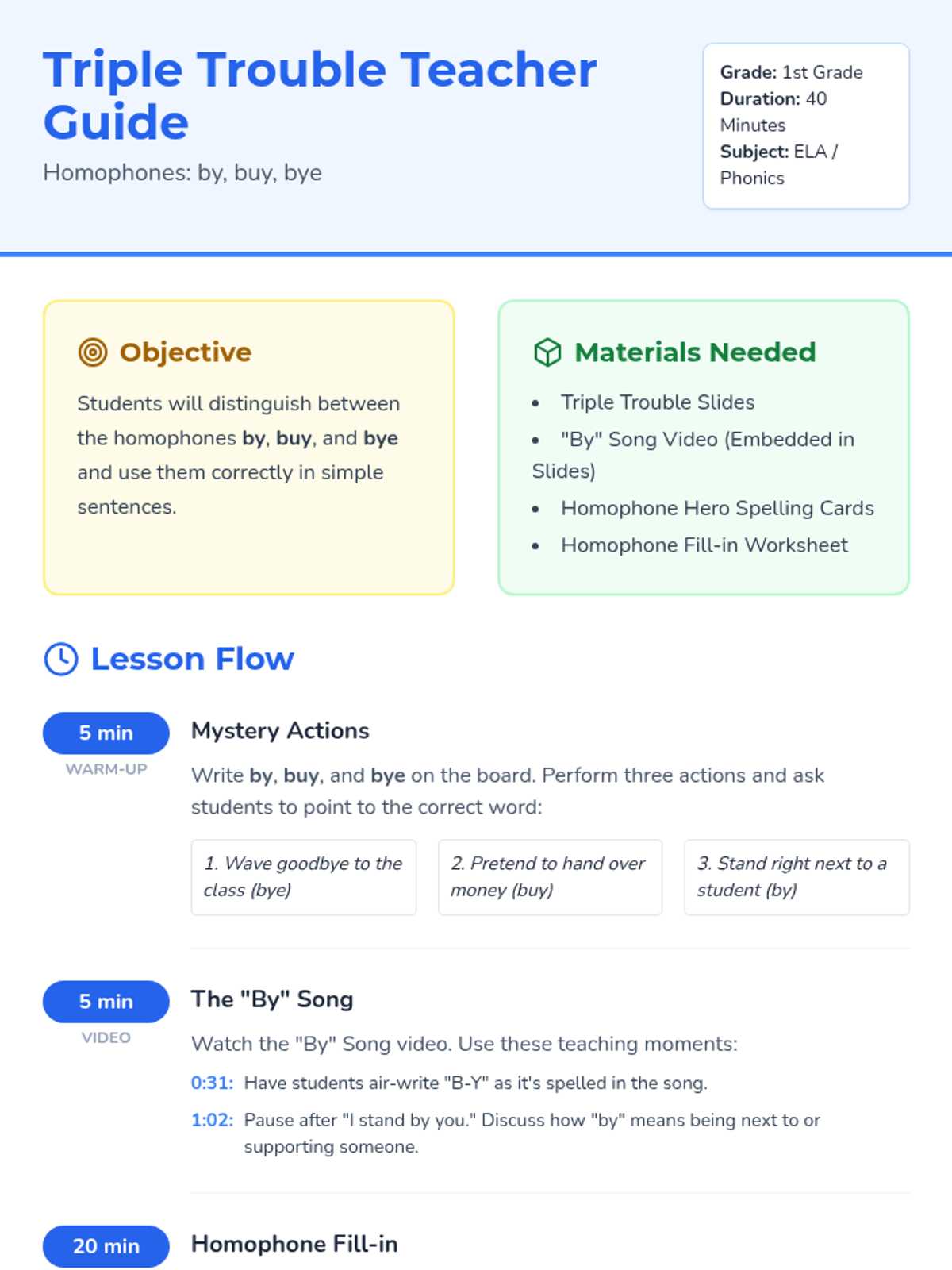 Triple Trouble Teacher Guide

Homophones: by, buy, bye

Grade: 1st Grade
Duration: 40 Minutes
Subject: ELA / Phonics

Objective

Students will distinguish between the homophones by, buy, and bye and use them correctly in simple sentences.

Materials Needed

• Triple Trouble Slides
• "By" Song Video (Embedded in Slides)
• Homophone Hero Spelling Cards
• Homophone Fill-in Worksheet

Lesson Flow

5 min
WARM-UP

Mystery Actions

Write by, buy, and bye on the board. Perform three actions and ask students to point to the correct word:

1. Wave goodbye to the class (bye)

2. Pretend to hand over money (buy)

3. Stand right next to a student (by)

5 min
VIDEO

The "By" Song

Watch the "By" Song video. Use these teaching moments:

0:31: Have students air-write "B-Y" as it's spelled in the song.

1:02: Pause after "I stand by you." Discuss how "by" means being next to or supporting someone.

20 min

Homophone Fill-in