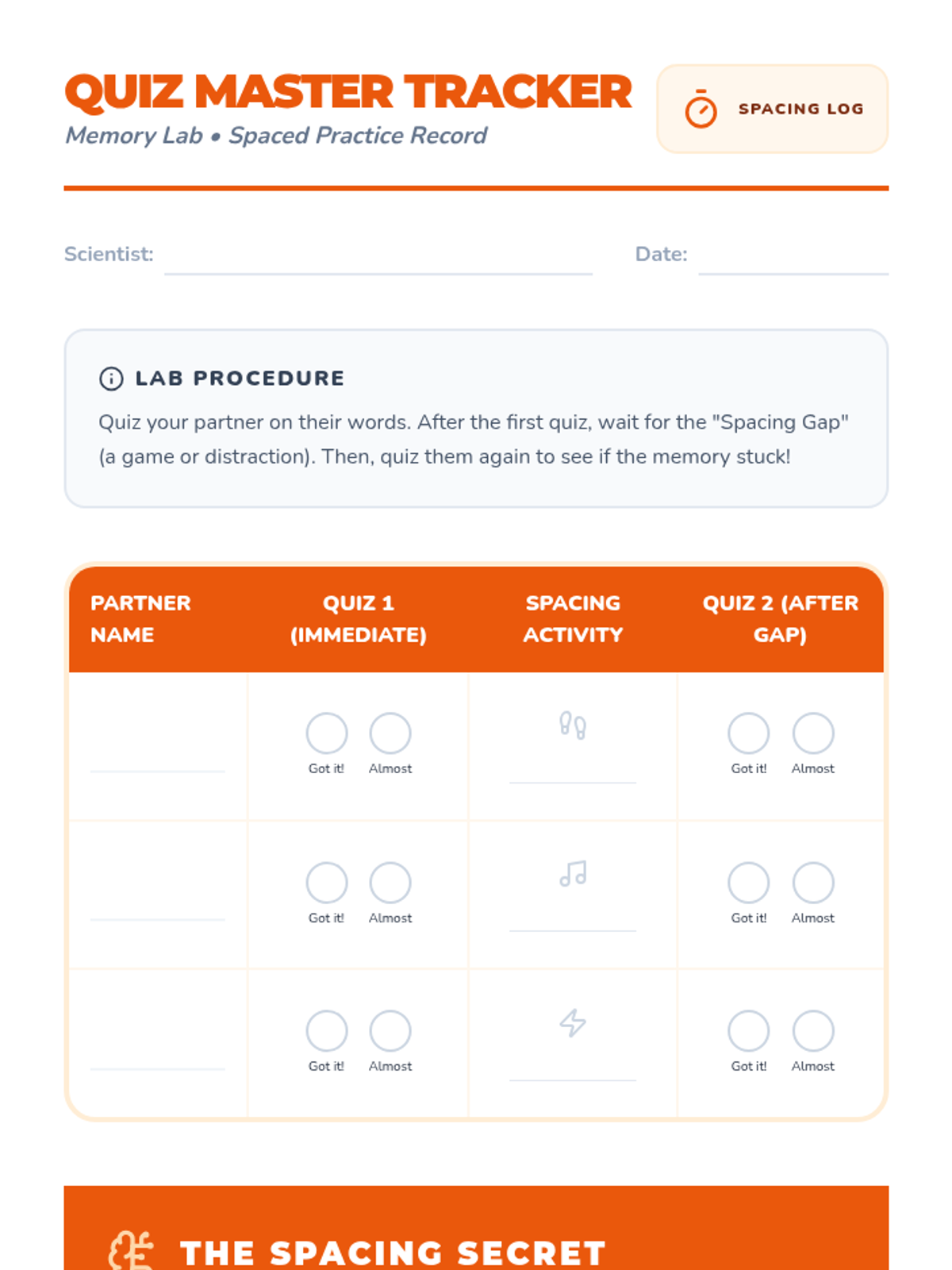 QUIZ MASTER TRACKER
Memory Lab • Spaced Practice Record

SPACING LOG

Scientist:

Date:

LAB PROCEDURE

Quiz your partner on their words. After the first quiz, wait for the "Spacing Gap" (a game or distraction). Then, quiz them again to see if the memory stuck!

| PARTNER NAME | QUIZ 1 (IMMEDIATE) | SPACING ACTIVITY | QUIZ 2 (AFTER GAP) |
|---|---|---|---|
| | Got it! Almost | | Got it! Almost |
| | Got it! Almost | | Got it! Almost |
| | Got it! Almost | | Got it! Almost |

THE SPACING SECRET