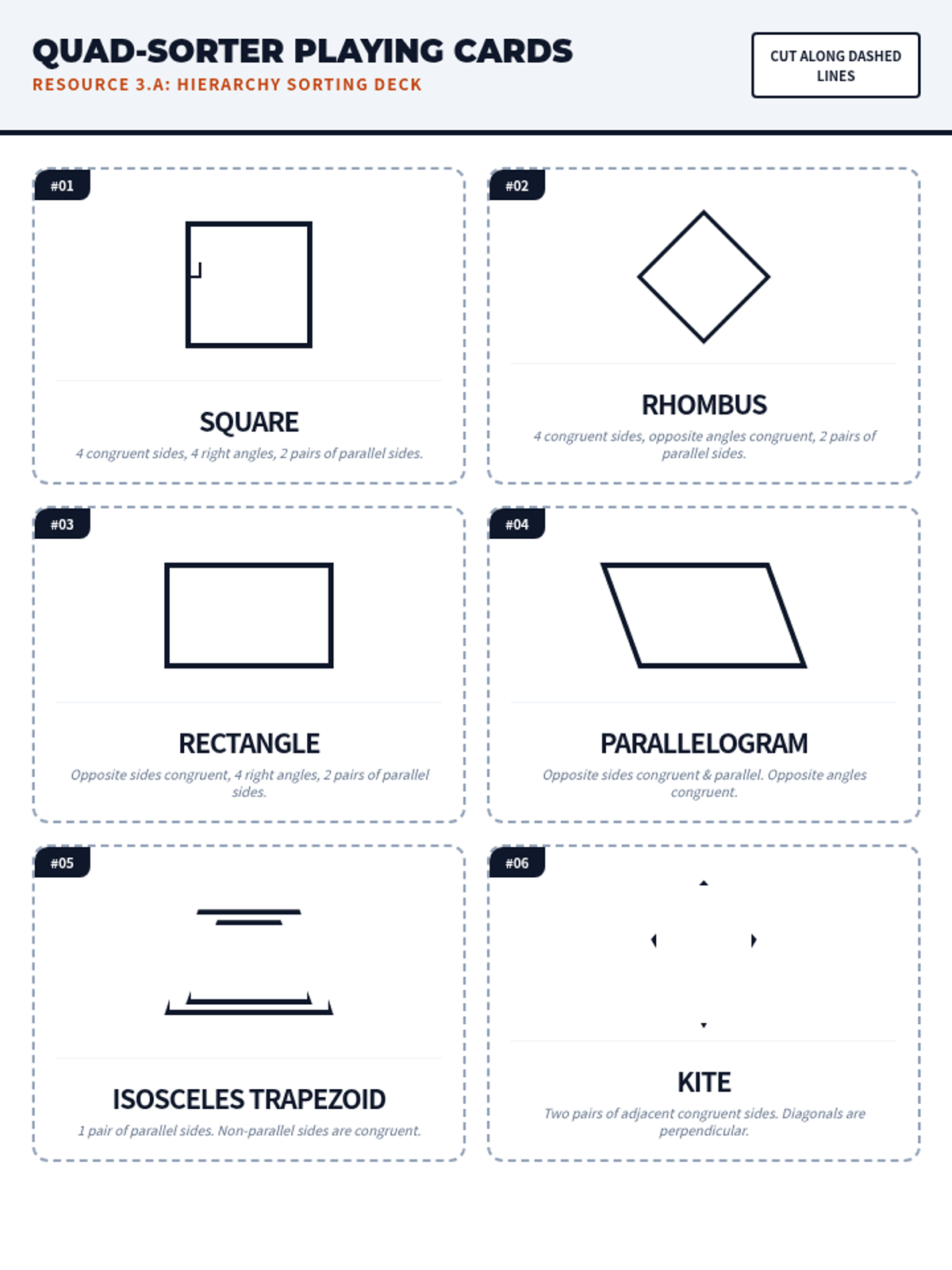 QUAD-SORTER PLAYING CARDS
RESOURCE 3.A: HIERARCHY SORTING DECK

CUT ALONG DASHED LINES

#01
SQUARE
4 congruent sides, 4 right angles, 2 pairs of parallel sides.

#02
RHOMBUS
4 congruent sides, opposite angles congruent, 2 pairs of parallel sides.

#03
RECTANGLE
Opposite sides congruent, 4 right angles, 2 pairs of parallel sides.

#04
PARALLELOGRAM
Opposite sides congruent & parallel. Opposite angles congruent.

#05
ISOSCELES TRAPEZOID
1 pair of parallel sides. Non-parallel sides are congruent.

#06
KITE
Two pairs of adjacent congruent sides. Diagonals are perpendicular.