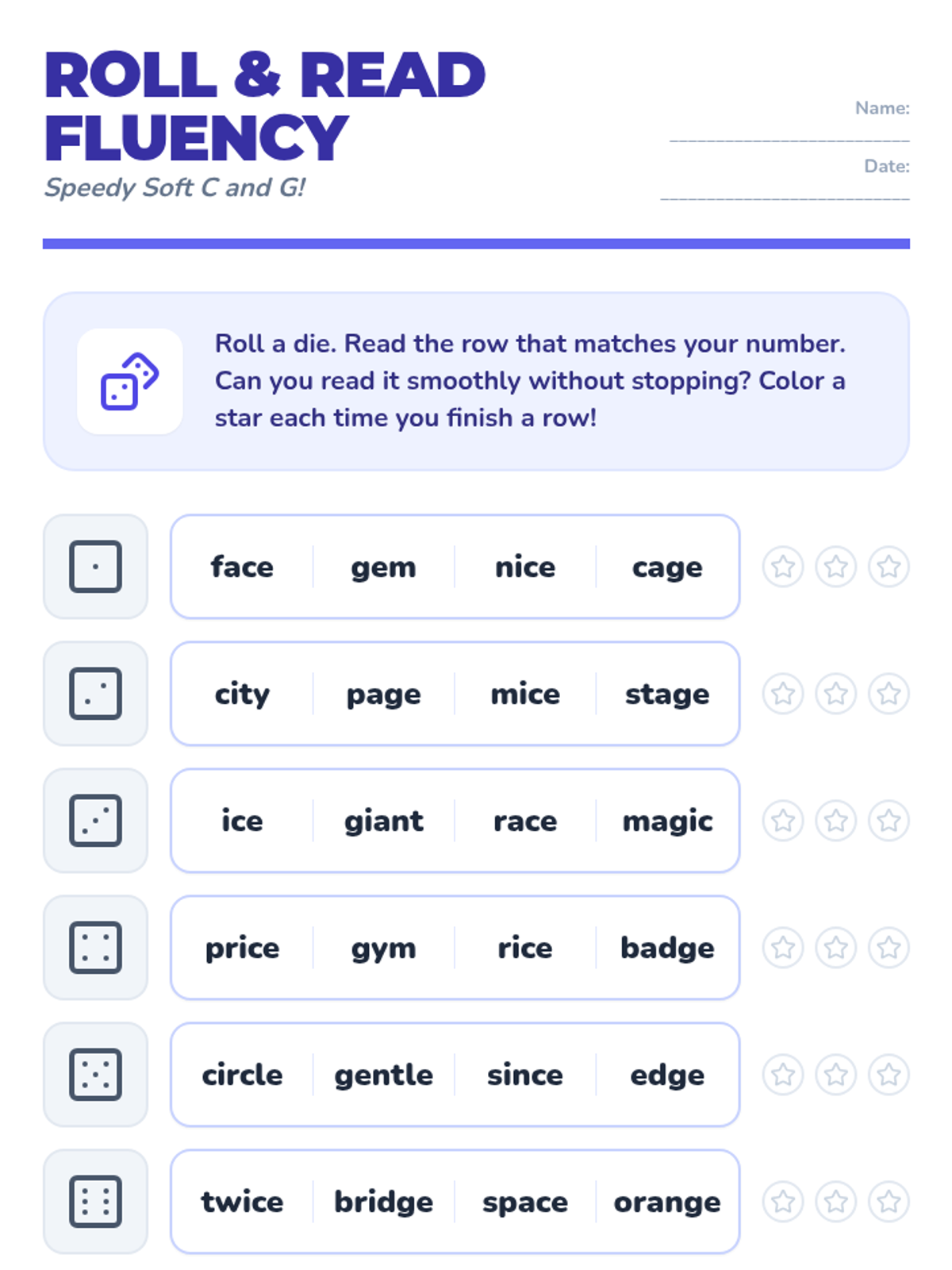 ROLL & READ FLUENCY

Speedy Soft C and G!

Name: ____

Date: ____

Roll a die. Read the row that matches your number. Can you read it smoothly without stopping? Color a star each time you finish a row!

face gem nice cage

city page mice stage

ice giant race magic

price gym rice badge

circle gentle since edge

twice bridge space orange