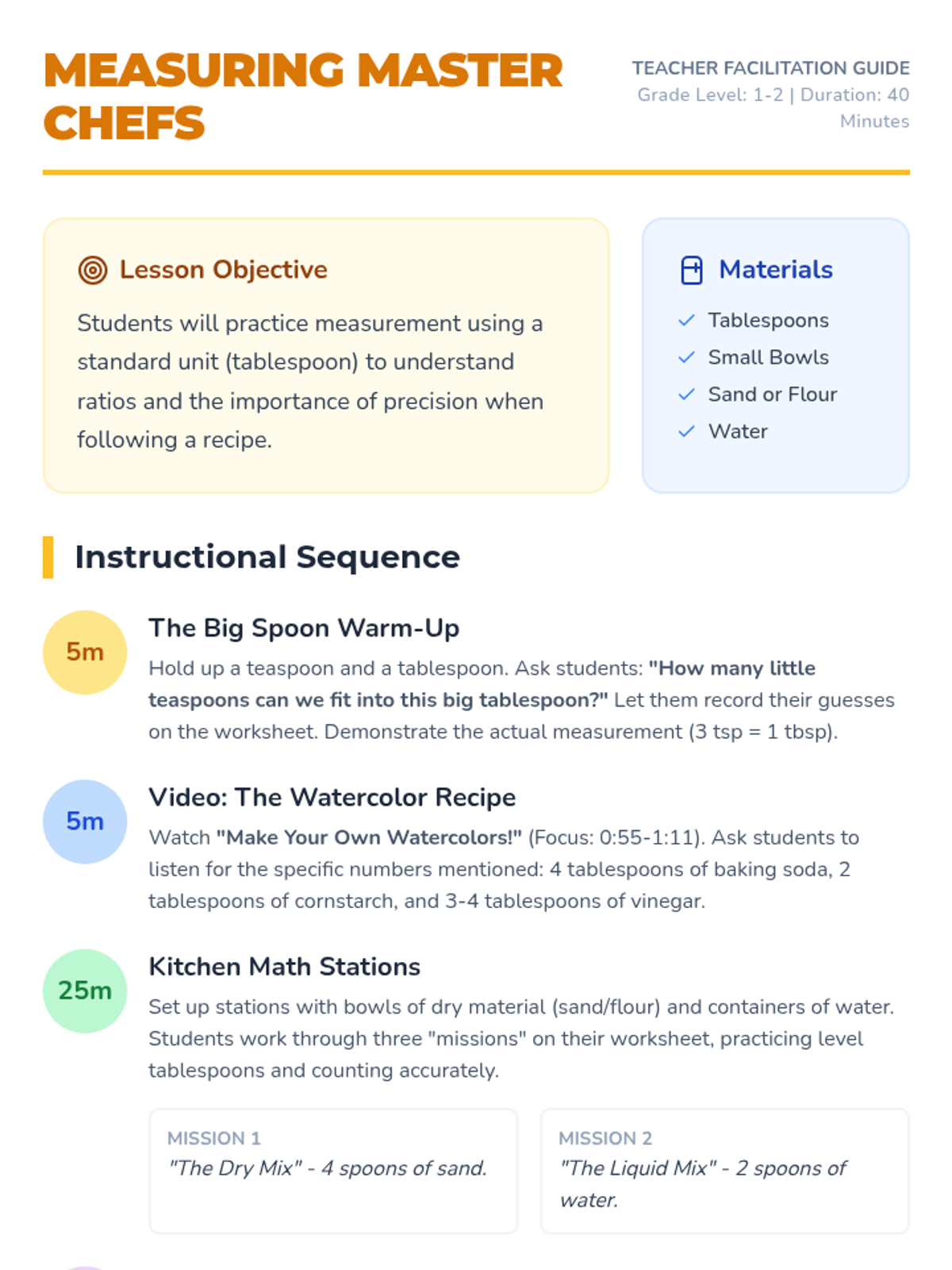 MEASURING MASTER CHEFS

TEACHER FACILITATION GUIDE
Grade Level: 1-2 | Duration: 40 Minutes

Lesson Objective

Students will practice measurement using a standard unit (tablespoon) to understand ratios and the importance of precision when following a recipe.

Materials

✓ Tablespoons
✓ Small Bowls
✓ Sand or Flour
✓ Water

Instructional Sequence

5m

The Big Spoon Warm-Up

Hold up a teaspoon and a tablespoon. Ask students: "How many little teaspoons can we fit into this big tablespoon?" Let them record their guesses on the worksheet. Demonstrate the actual measurement (3 tsp = 1 tbsp).

5m

Video: The Watercolor Recipe

Watch "Make Your Own Watercolors!" (Focus: 0:55-1:11). Ask students to listen for the specific numbers mentioned: 4 tablespoons of baking soda, 2 tablespoons of cornstarch, and 3-4 tablespoons of vinegar.

25m

Kitchen Math Stations

Set up stations with bowls of dry material (sand/flour) and containers of water. Students work through three "missions" on their worksheet, practicing level tablespoons and counting accurately.

MISSION 1
"The Dry Mix" - 4 spoons of sand.

MISSION 2
"The Liquid Mix" - 2 spoons of water.