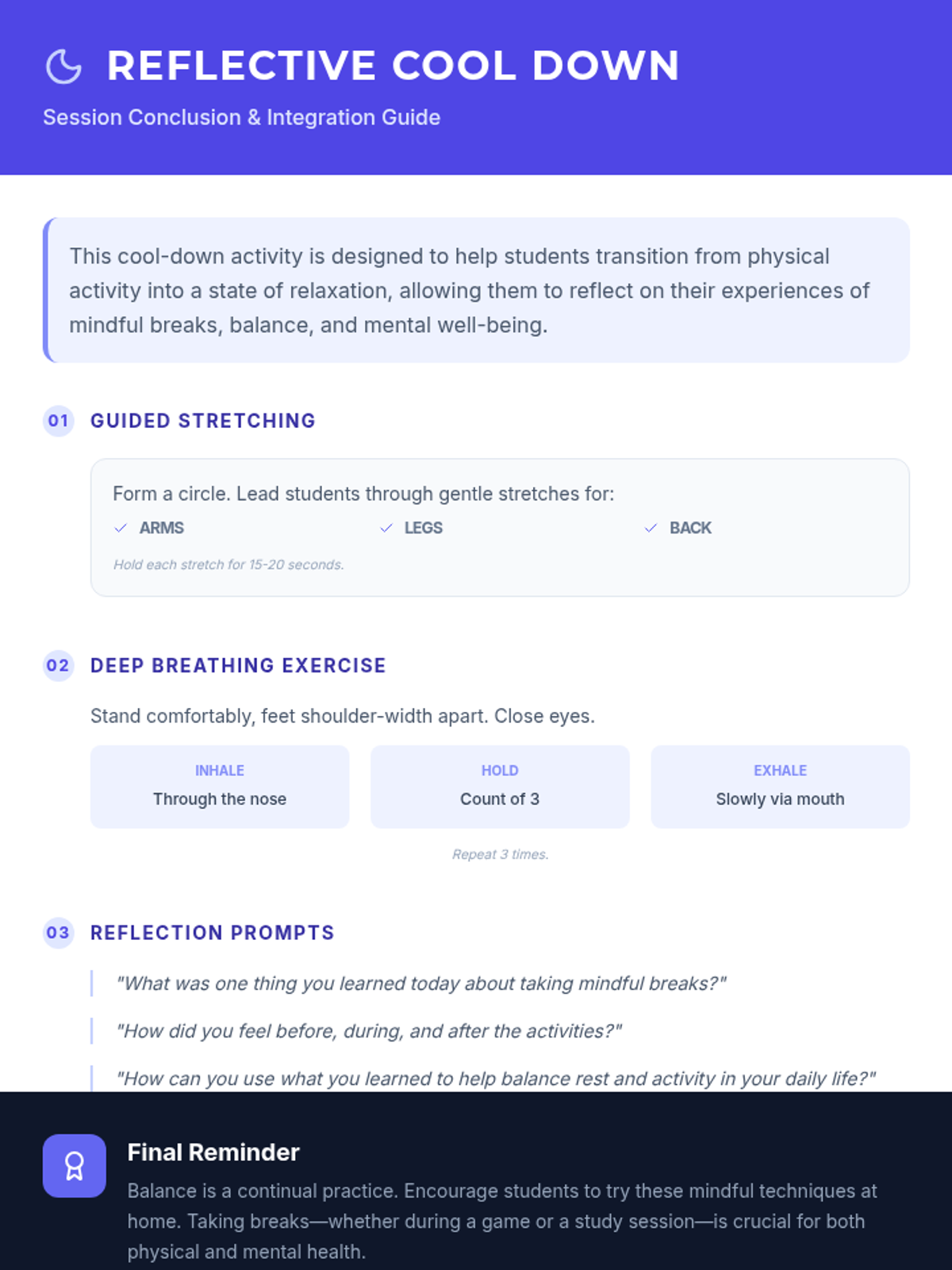 REFLECTIVE COOL DOWN

Session Conclusion & Integration Guide

This cool-down activity is designed to help students transition from physical activity into a state of relaxation, allowing them to reflect on their experiences of mindful breaks, balance, and mental well-being.

01 GUIDED STRETCHING

Form a circle. Lead students through gentle stretches for:

✓ ARMS
✓ LEGS
✓ BACK

Hold each stretch for 15-20 seconds.

02 DEEP BREATHING EXERCISE

Stand comfortably, feet shoulder-width apart. Close eyes.

INHALE
Through the nose

HOLD
Count of 3

EXHALE
Slowly via mouth

Repeat 3 times.

03 REFLECTION PROMPTS

"What was one thing you learned today about taking mindful breaks?"

"How did you feel before, during, and after the activities?"

"How can you use what you learned to help balance rest and activity in your daily life?"

Final Reminder

Balance is a continual practice. Encourage students to try these mindful techniques at home. Taking breaks—whether during a game or a study session—is crucial for both physical and mental health.