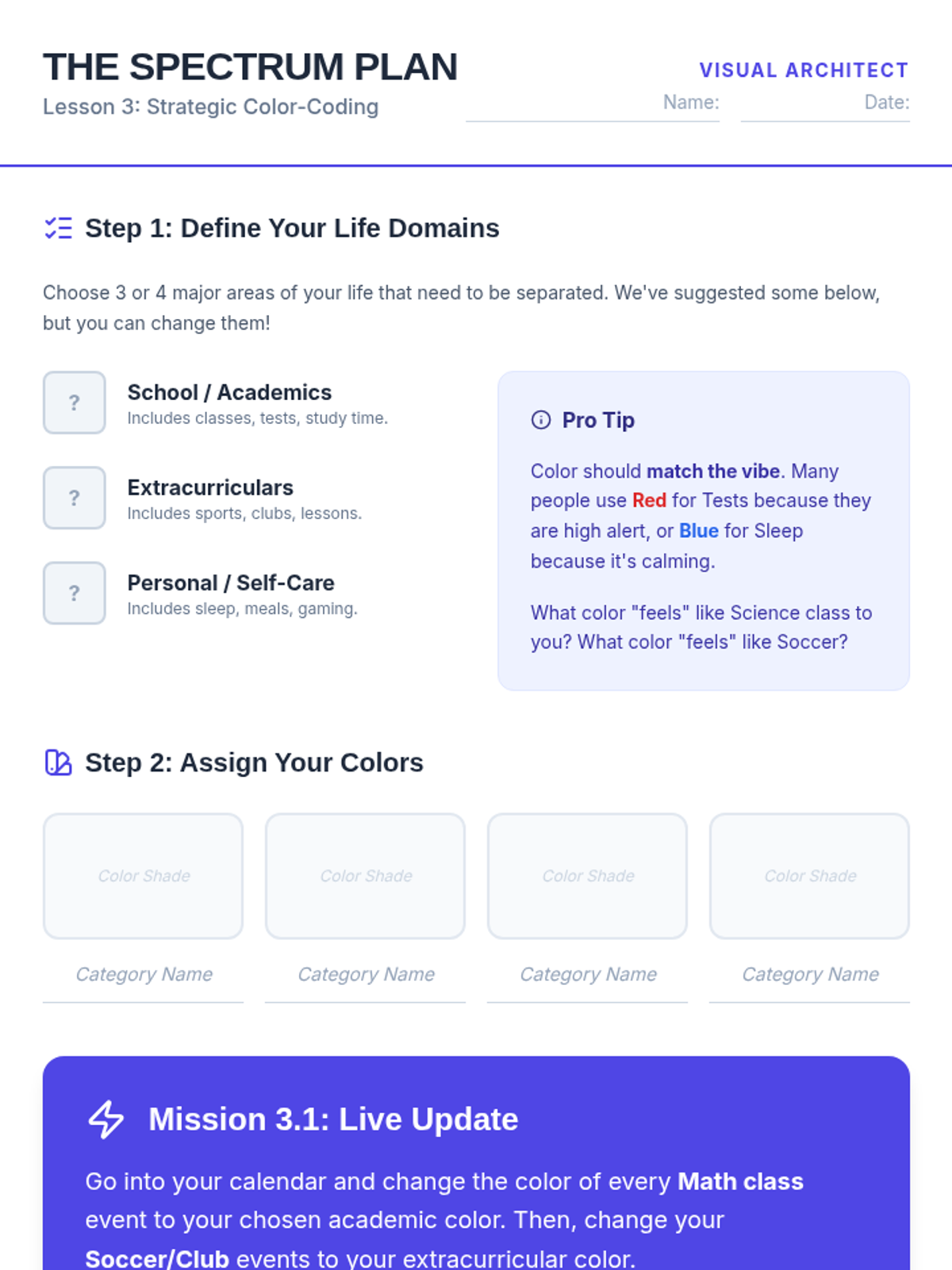 THE SPECTRUM PLAN
Lesson 3: Strategic Color-Coding

VISUAL ARCHITECT
Name: ____ Date: ____

Step 1: Define Your Life Domains

Choose 3 or 4 major areas of your life that need to be separated. We've suggested some below, but you can change them!

?
School / Academics
Includes classes, tests, study time.

?
Extracurriculars
Includes sports, clubs, lessons.

?
Personal / Self-Care
Includes sleep, meals, gaming.

Pro Tip

Color should match the vibe. Many people use Red for Tests because they are high alert, or Blue for Sleep because it's calming.

What color "feels" like Science class to you? What color "feels" like Soccer?

Step 2: Assign Your Colors

Color Shade
Category Name

Color Shade
Category Name

Color Shade
Category Name

Color Shade
Category Name

Mission 3.1: Live Update

Go into your calendar and change the color of every Math class event to your chosen academic color. Then, change your Soccer/Club events to your extracurricular color.