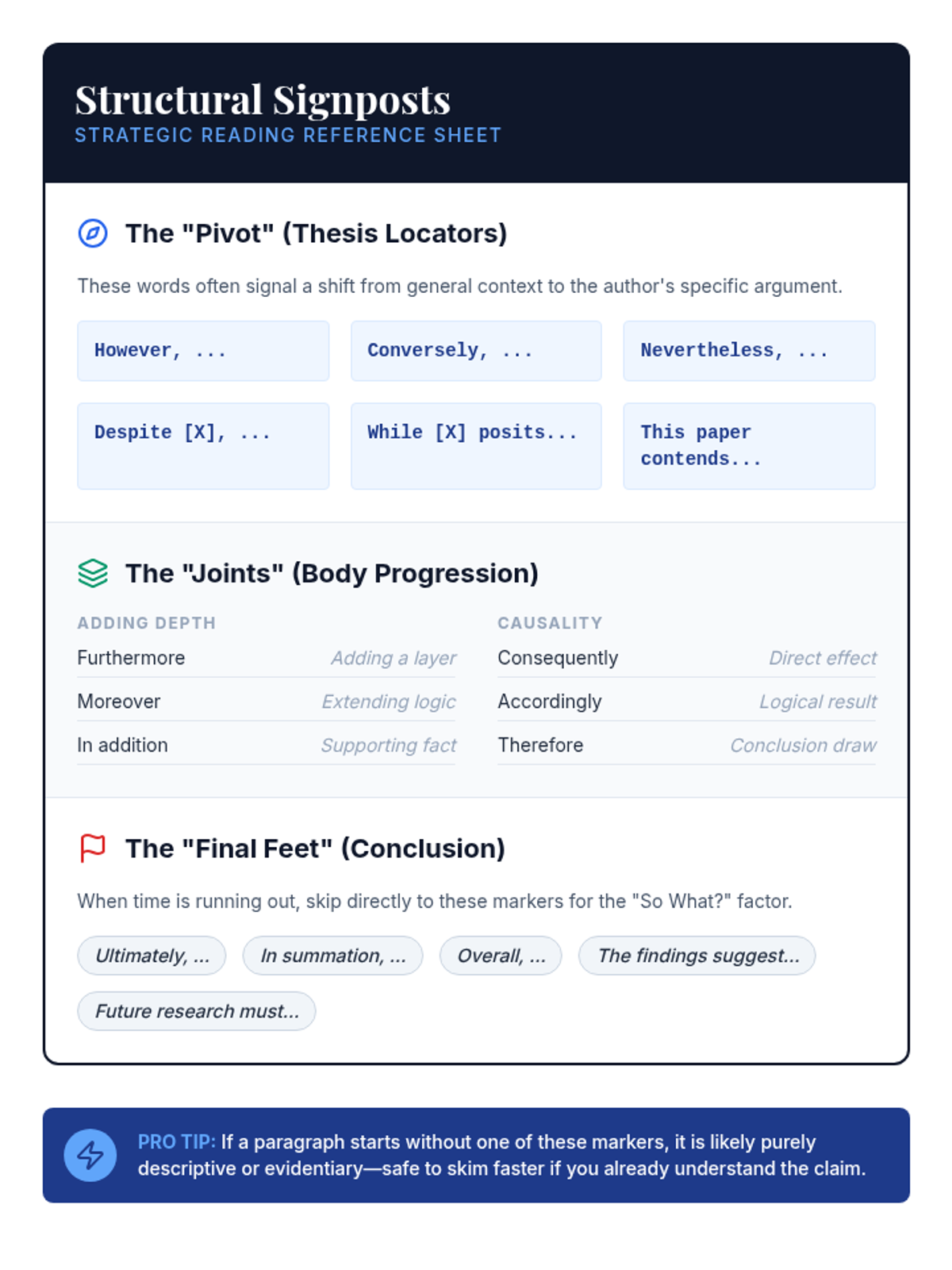 Structural Signposts
STRATEGIC READING REFERENCE SHEET

The "Pivot" (Thesis Locators)

These words often signal a shift from general context to the author's specific argument.

However, ...

Conversely, ...

Nevertheless, ...

Despite [X], ...

While [X] posits...

This paper contends...

The "Joints" (Body Progression)

ADDING DEPTH

Furthermore Adding a layer
Moreover Extending logic
In addition Supporting fact

CAUSALITY

Consequently Direct effect
Accordingly Logical result
Therefore Conclusion draw

The "Final Feet" (Conclusion)

When time is running out, skip directly to these markers for the "So What?" factor.

Ultimately, ...

In summation, ...

Overall, ...

The findings suggest...

Future research must...

PRO TIP: If a paragraph starts without one of these markers, it is likely purely descriptive or evidentiary—safe to skim faster if you already understand the claim.