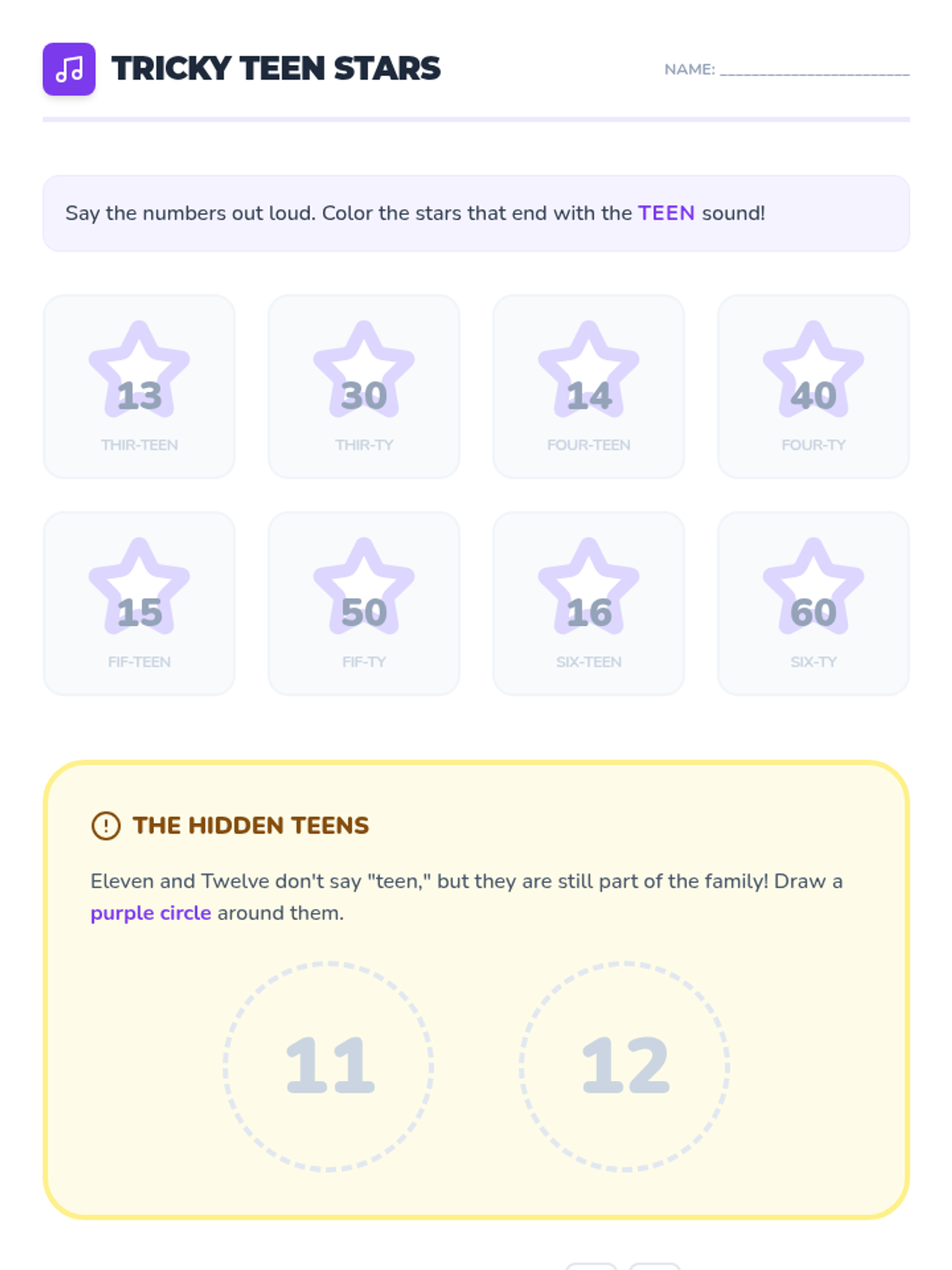 TRICKY TEEN STARS

NAME: ____

Say the numbers out loud. Color the stars that end with the TEEN sound!

13
THIR-TEEN

30
THIR-TY

14
FOUR-TEEN

40
FOUR-TY

15
FIF-TEEN

50
FIF-TY

16
SIX-TEEN

60
SIX-TY

THE HIDDEN TEENS

Eleven and Twelve don't say "teen," but they are still part of the family! Draw a purple circle around them.

11

12