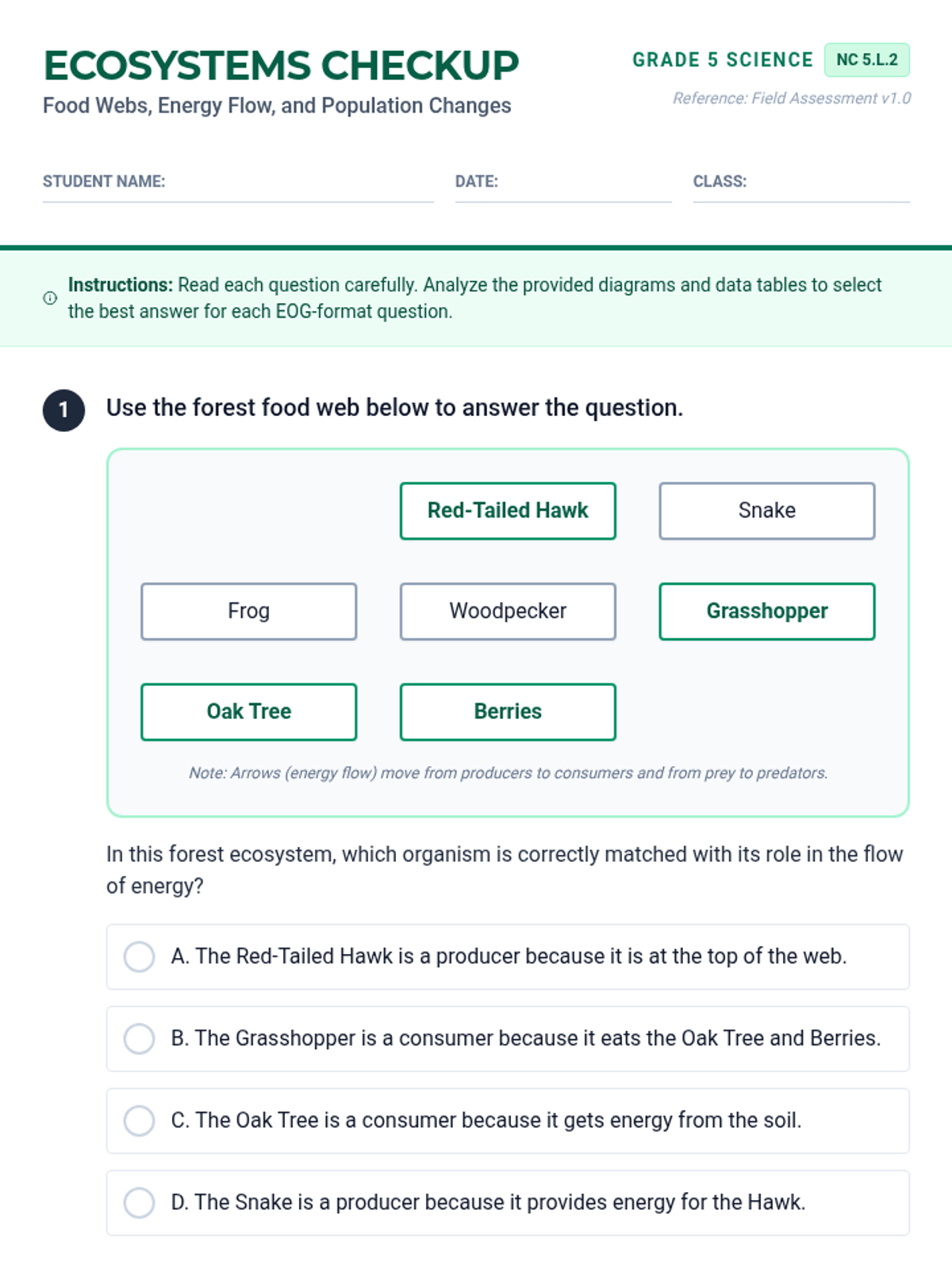 ECOSYSTEMS CHECKUP
Food Webs, Energy Flow, and Population Changes

GRADE 5 SCIENCE NC 5.L.2
Reference: Field Assessment v1.0

STUDENT NAME:
DATE:
CLASS:

Instructions: Read each question carefully. Analyze the provided diagrams and data tables to select the best answer for each EOG-format question.

1 Use the forest food web below to answer the question.

Red-Tailed Hawk
Snake
Frog
Woodpecker
Grasshopper
Oak Tree
Berries

Note: Arrows (energy flow) move from producers to consumers and from prey to predators.

In this forest ecosystem, which organism is correctly matched with its role in the flow of energy?

A. The Red-Tailed Hawk is a producer because it is at the top of the web.

B. The Grasshopper is a consumer because it eats the Oak Tree and Berries.

C. The Oak Tree is a consumer because it gets energy from the soil.

D. The Snake is a producer because it provides energy for the Hawk.