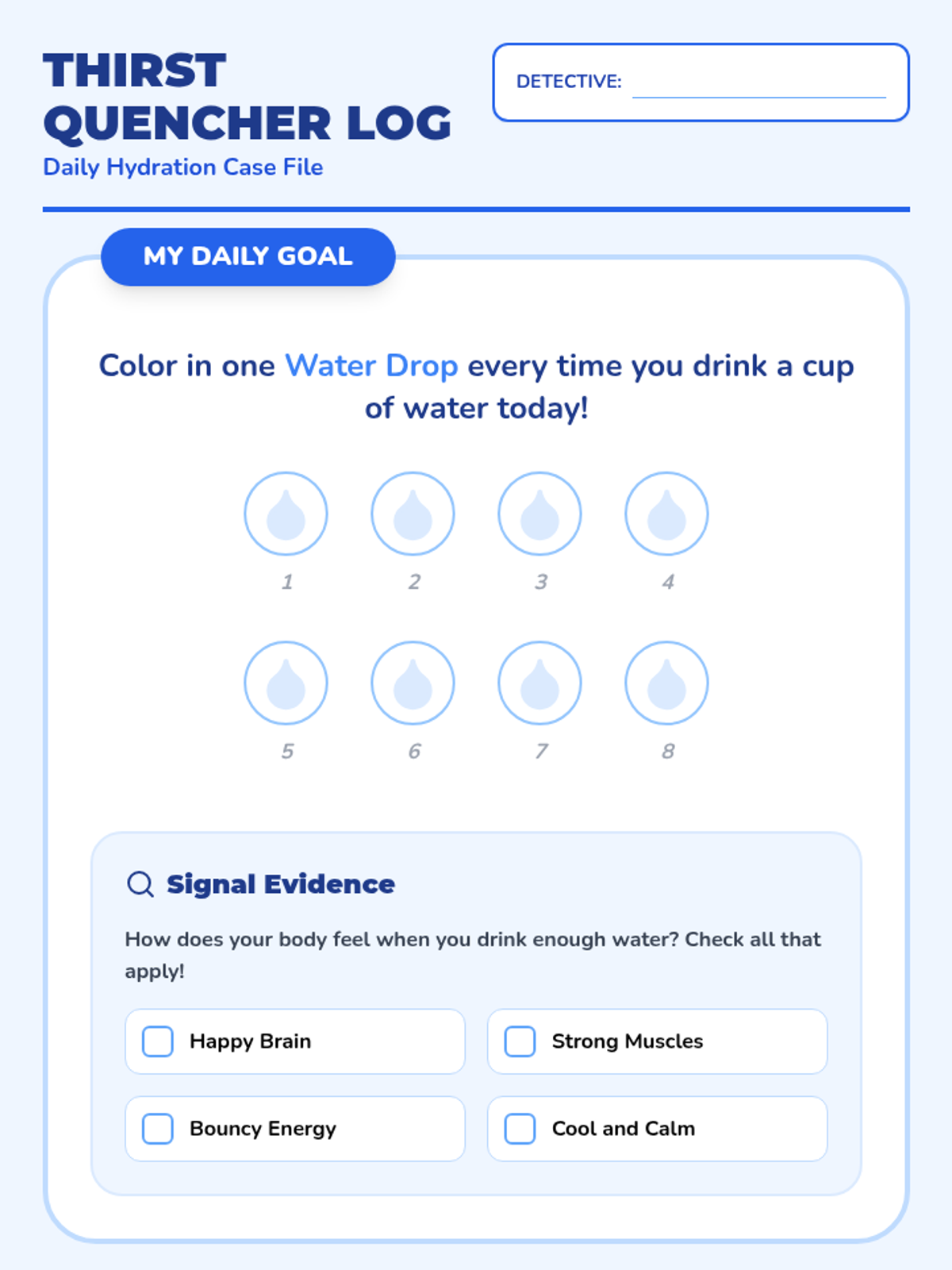 THIRST QUENCHER LOG

Daily Hydration Case File

DETECTIVE: ____

MY DAILY GOAL

Color in one Water Drop every time you drink a cup of water today!

1 2 3 4

5 6 7 8

Signal Evidence

How does your body feel when you drink enough water? Check all that apply!

☐ Happy Brain
☐ Strong Muscles
☐ Bouncy Energy
☐ Cool and Calm