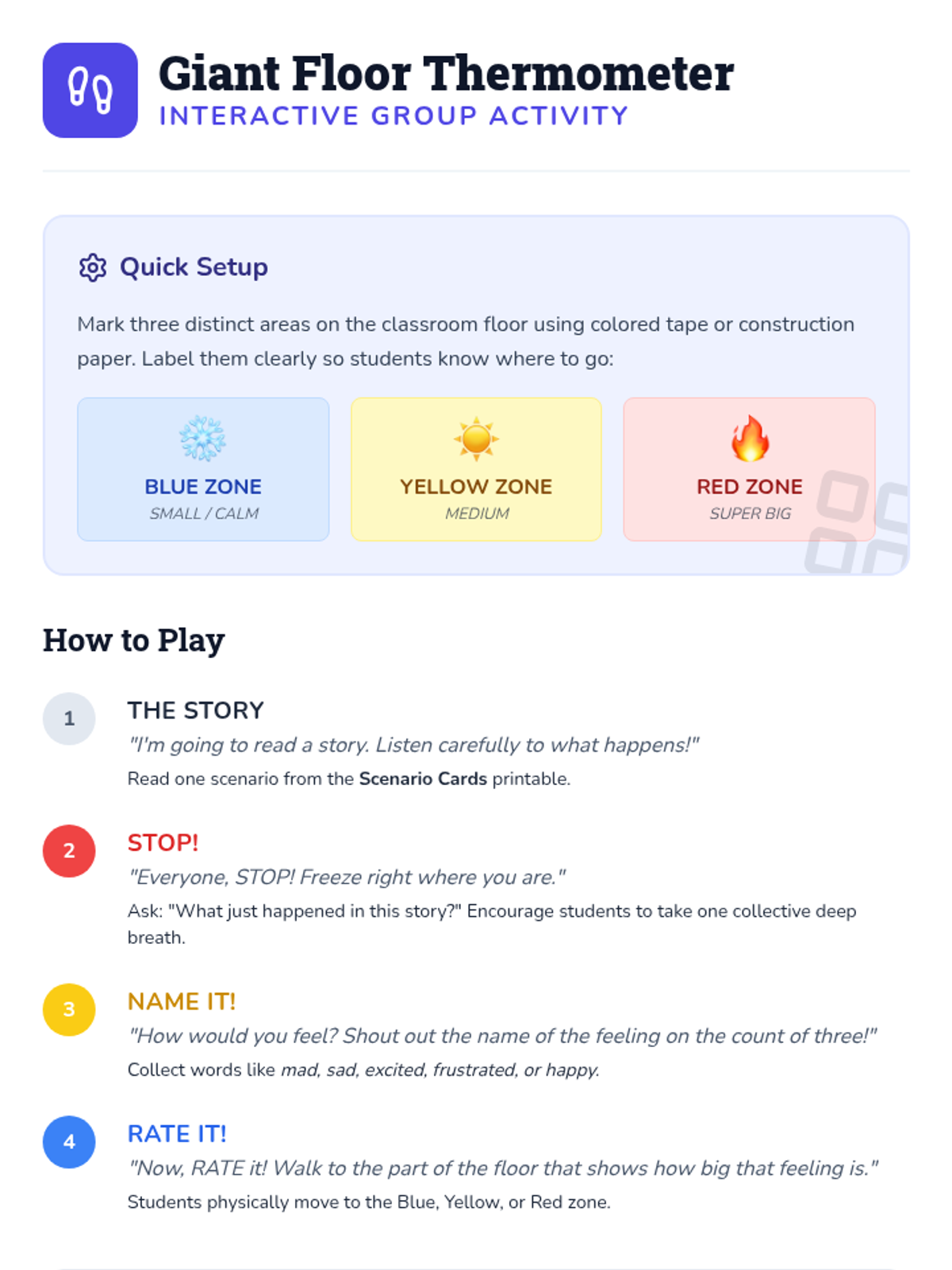 Giant Floor Thermometer
INTERACTIVE GROUP ACTIVITY

Quick Setup

Mark three distinct areas on the classroom floor using colored tape or construction paper. Label them clearly so students know where to go:

BLUE ZONE
SMALL / CALM

YELLOW ZONE
MEDIUM

RED ZONE
SUPER BIG

How to Play

1
THE STORY
"I'm going to read a story. Listen carefully to what happens!"
Read one scenario from the Scenario Cards printable.

2
STOP!
"Everyone, STOP! Freeze right where you are."
Ask: "What just happened in this story?" Encourage students to take one collective deep breath.

3
NAME IT!
"How would you feel? Shout out the name of the feeling on the count of three!"
Collect words like mad, sad, excited, frustrated, or happy.

4
RATE IT!
"Now, RATE it! Walk to the part of the floor that shows how big that feeling is."
Students physically move to the Blue, Yellow, or Red zone.