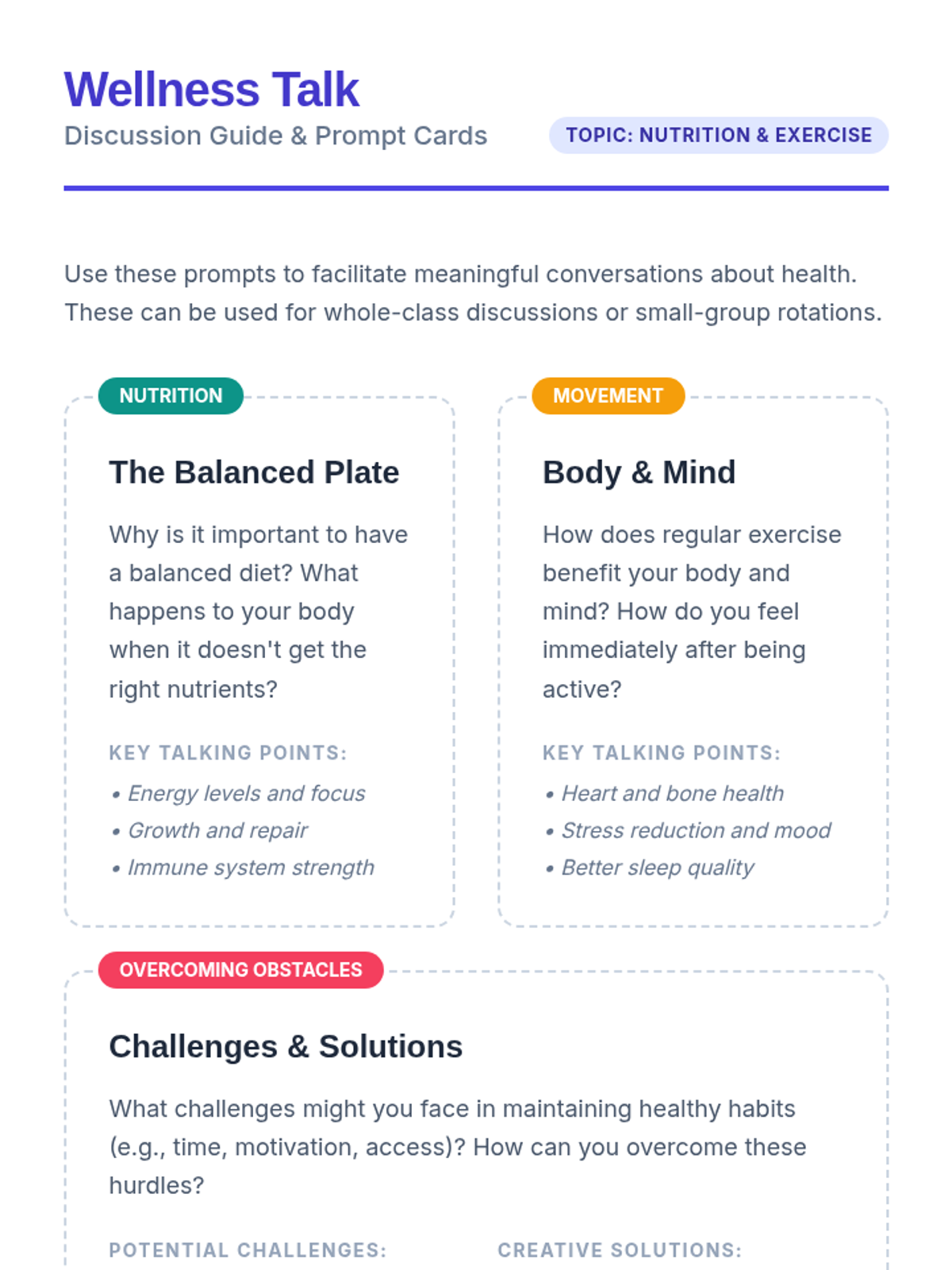 Wellness Talk
Discussion Guide & Prompt Cards

TOPIC: NUTRITION & EXERCISE

Use these prompts to facilitate meaningful conversations about health. These can be used for whole-class discussions or small-group rotations.

NUTRITION

The Balanced Plate

Why is it important to have a balanced diet? What happens to your body when it doesn't get the right nutrients?

KEY TALKING POINTS:
• Energy levels and focus
• Growth and repair
• Immune system strength

MOVEMENT

Body & Mind

How does regular exercise benefit your body and mind? How do you feel immediately after being active?

KEY TALKING POINTS:
• Heart and bone health
• Stress reduction and mood
• Better sleep quality

OVERCOMING OBSTACLES

Challenges & Solutions

What challenges might you face in maintaining healthy habits (e.g., time, motivation, access)? How can you overcome these hurdles?

POTENTIAL CHALLENGES:

CREATIVE SOLUTIONS: