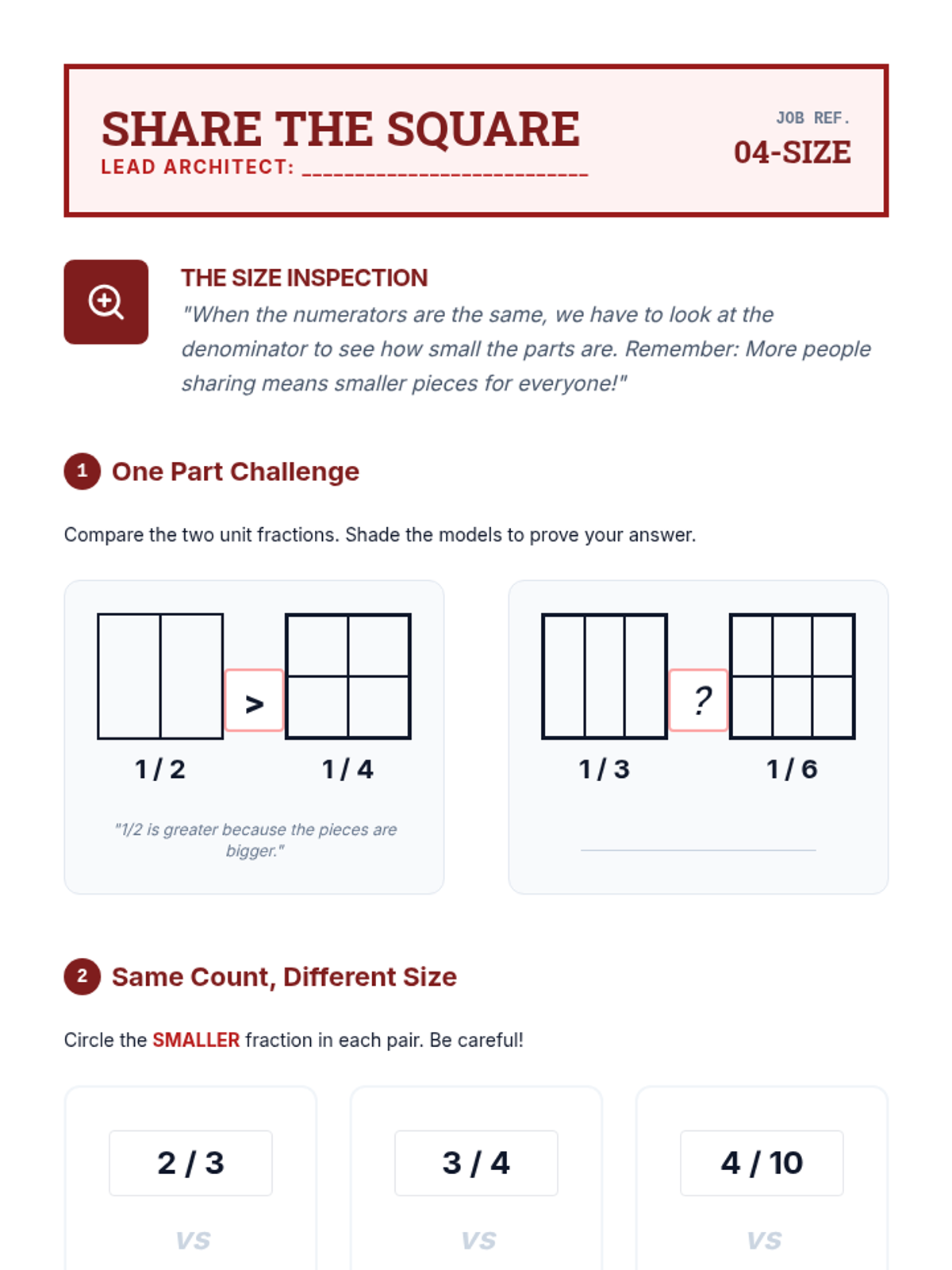 SHARE THE SQUARE
LEAD ARCHITECT: ____________________________

JOB REF.
04-SIZE

THE SIZE INSPECTION
"When the numerators are the same, we have to look at the denominator to see how small the parts are. Remember: More people sharing means smaller pieces for everyone!"

1 One Part Challenge

Compare the two unit fractions. Shade the models to prove your answer.

>

1 / 2 1 / 4

"1/2 is greater because the pieces are bigger."

?

1 / 3 1 / 6

2 Same Count, Different Size

Circle the SMALLER fraction in each pair. Be careful!

2 / 3
VS

3 / 4
VS

4 / 10
VS