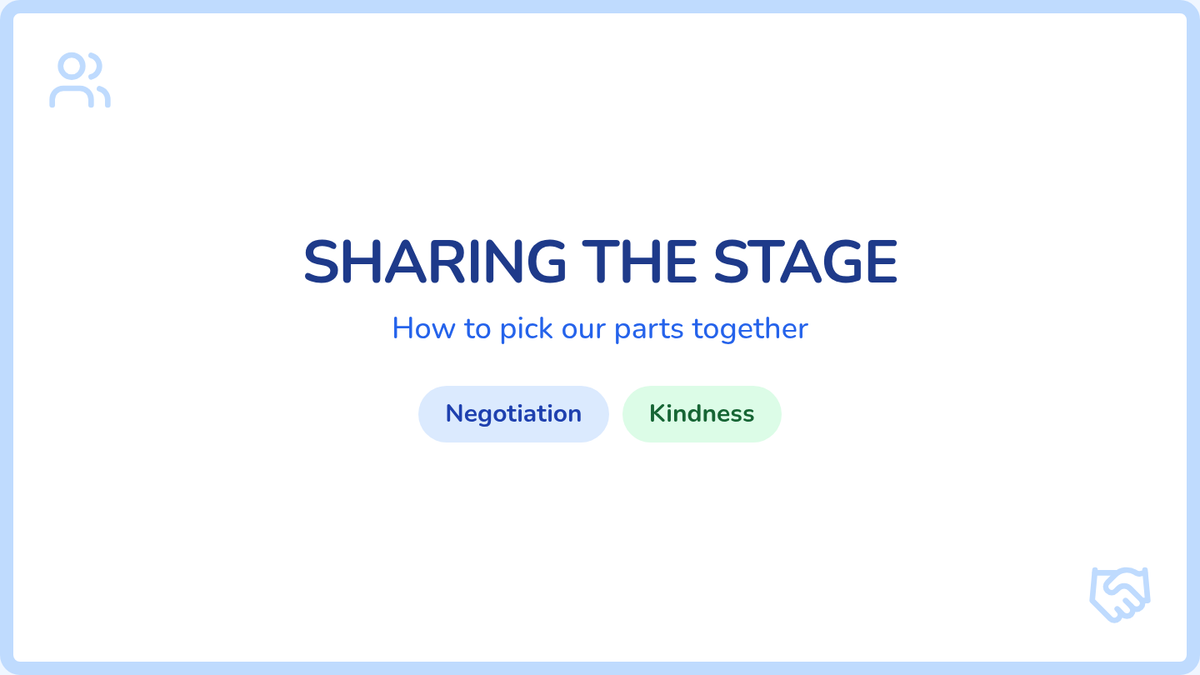 SHARING THE STAGE

How to pick our parts together

Negotiation

Kindness