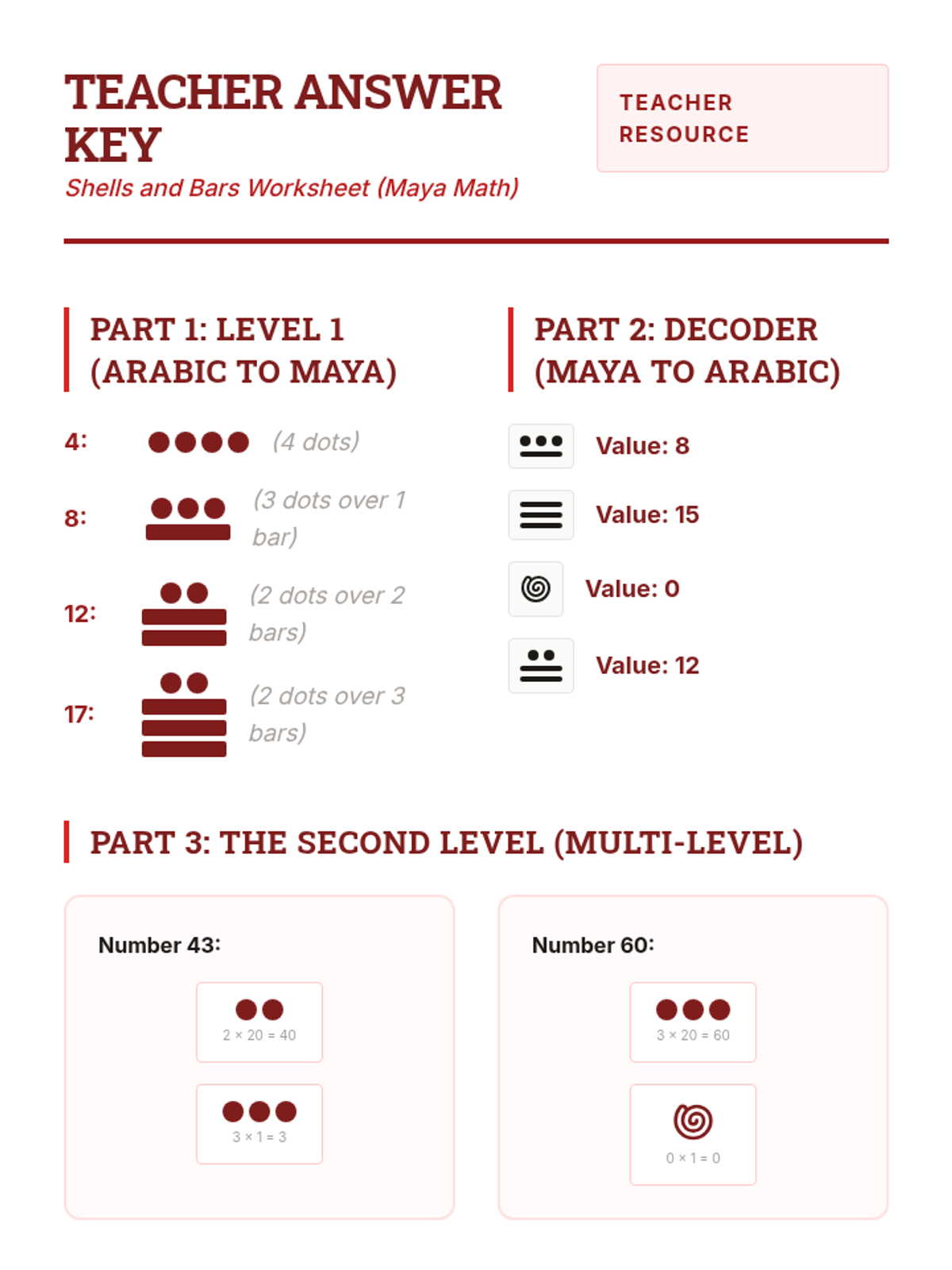 TEACHER ANSWER KEY

Shells and Bars Worksheet (Maya Math)

TEACHER RESOURCE

PART 1: LEVEL 1 (ARABIC TO MAYA)

4: (4 dots)

8: (3 dots over 1 bar)

12: (2 dots over 2 bars)

17: (2 dots over 3 bars)

PART 2: DECODER (MAYA TO ARABIC)

Value: 8

Value: 15

Value: 0

Value: 12

PART 3: THE SECOND LEVEL (MULTI-LEVEL)

Number 43:

$2 \times 20 = 40$

$3 \times 1 = 3$

Number 60:

$3 \times 20 = 60$

$0 \times 1 = 0$