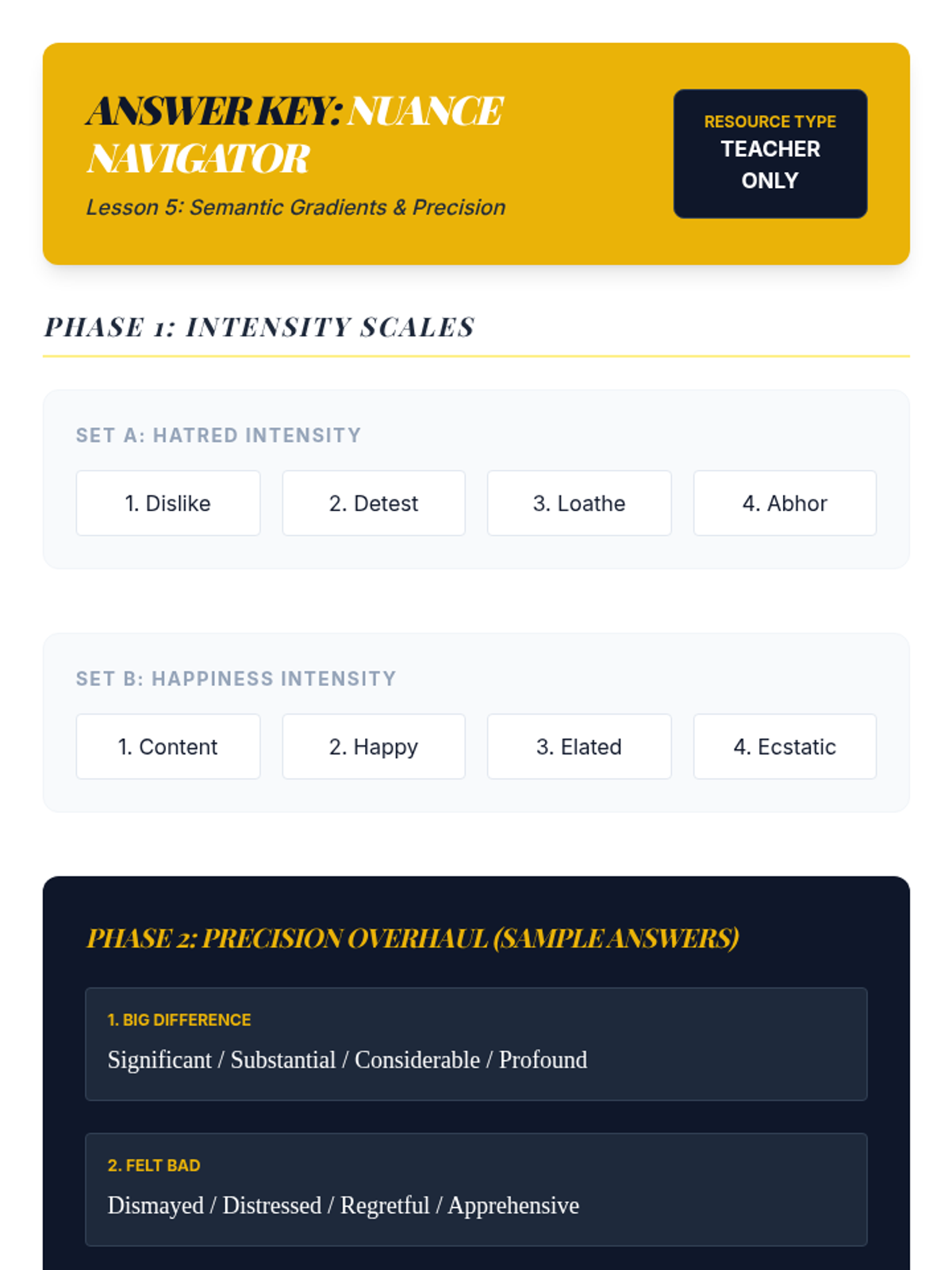 ANSWER KEY: NUANCE NAVIGATOR

Lesson 5: Semantic Gradients & Precision

RESOURCE TYPE
TEACHER ONLY

PHASE 1: INTENSITY SCALES

SET A: HATRED INTENSITY

1. Dislike

2. Detest

3. Loathe

4. Abhor

SET B: HAPPINESS INTENSITY

1. Content

2. Happy

3. Elated

4. Ecstatic

PHASE 2: PRECISION OVERHAUL (SAMPLE ANSWERS)

1. BIG DIFFERENCE

Significant / Substantial / Considerable / Profound

2. FELT BAD

Dismayed / Distressed / Regretful / Apprehensive