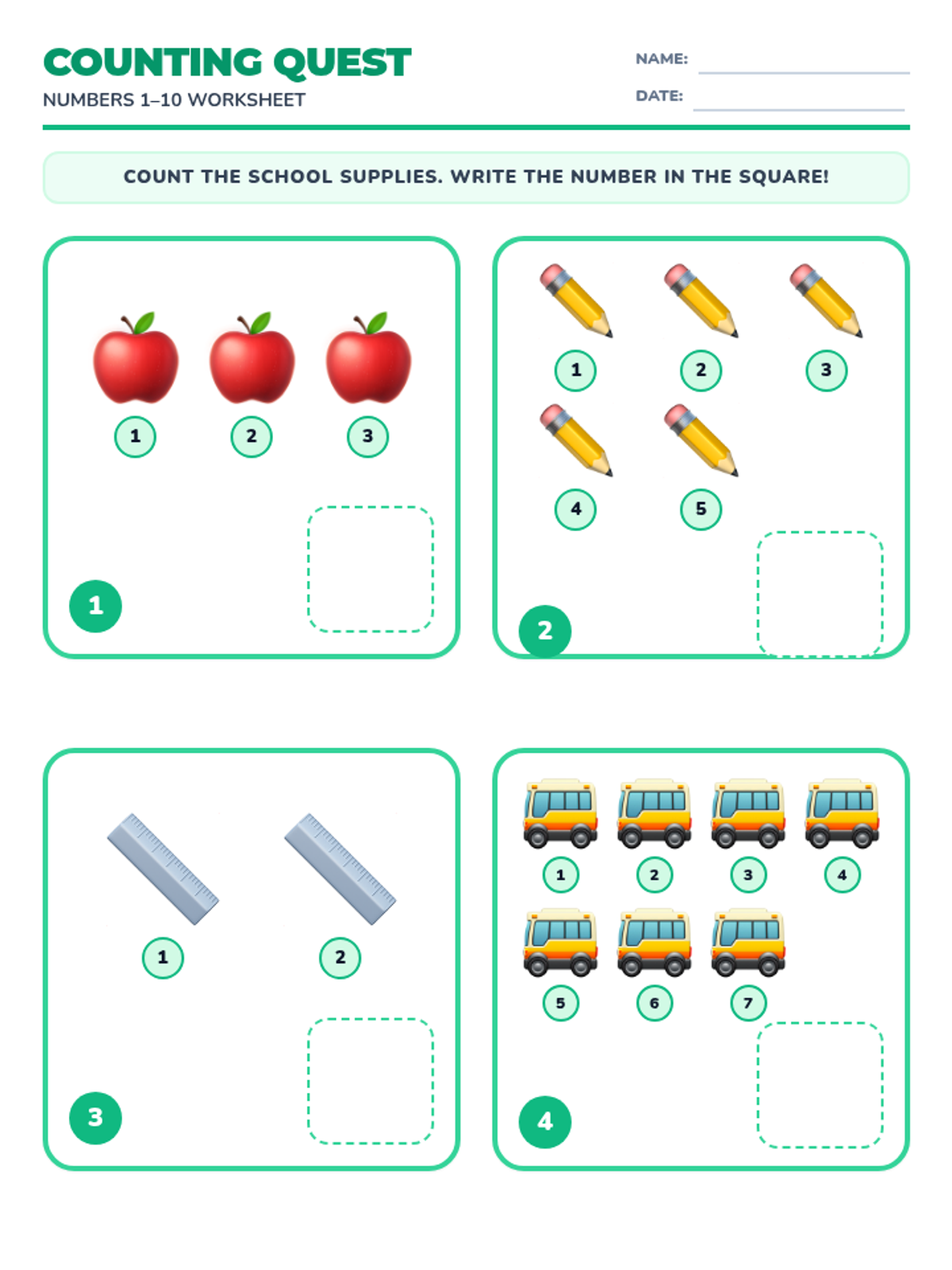 COUNTING QUEST
NUMBERS 1–10 WORKSHEET

NAME:
DATE:

COUNT THE SCHOOL SUPPLIES. WRITE THE NUMBER IN THE SQUARE!

1 2 3

1

1 2 3
4 5

2

1 2

3

1 2 3 4
5 6 7

4