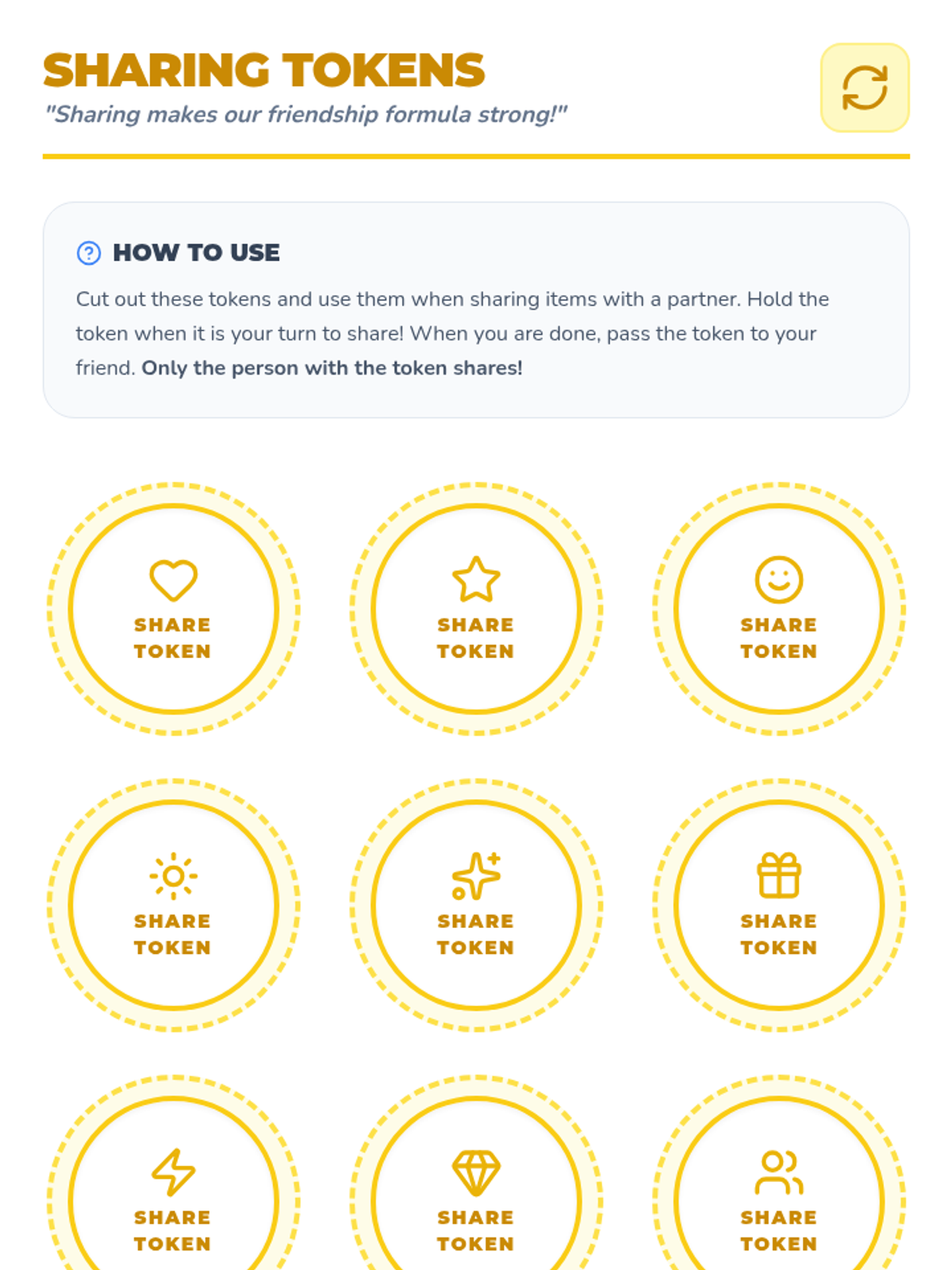 SHARING TOKENS
"Sharing makes our friendship formula strong!"

HOW TO USE

Cut out these tokens and use them when sharing items with a partner. Hold the token when it is your turn to share! When you are done, pass the token to your friend. Only the person with the token shares!

SHARE
TOKEN

SHARE
TOKEN

SHARE
TOKEN

SHARE
TOKEN

SHARE
TOKEN

SHARE
TOKEN

SHARE
TOKEN

SHARE
TOKEN

SHARE
TOKEN