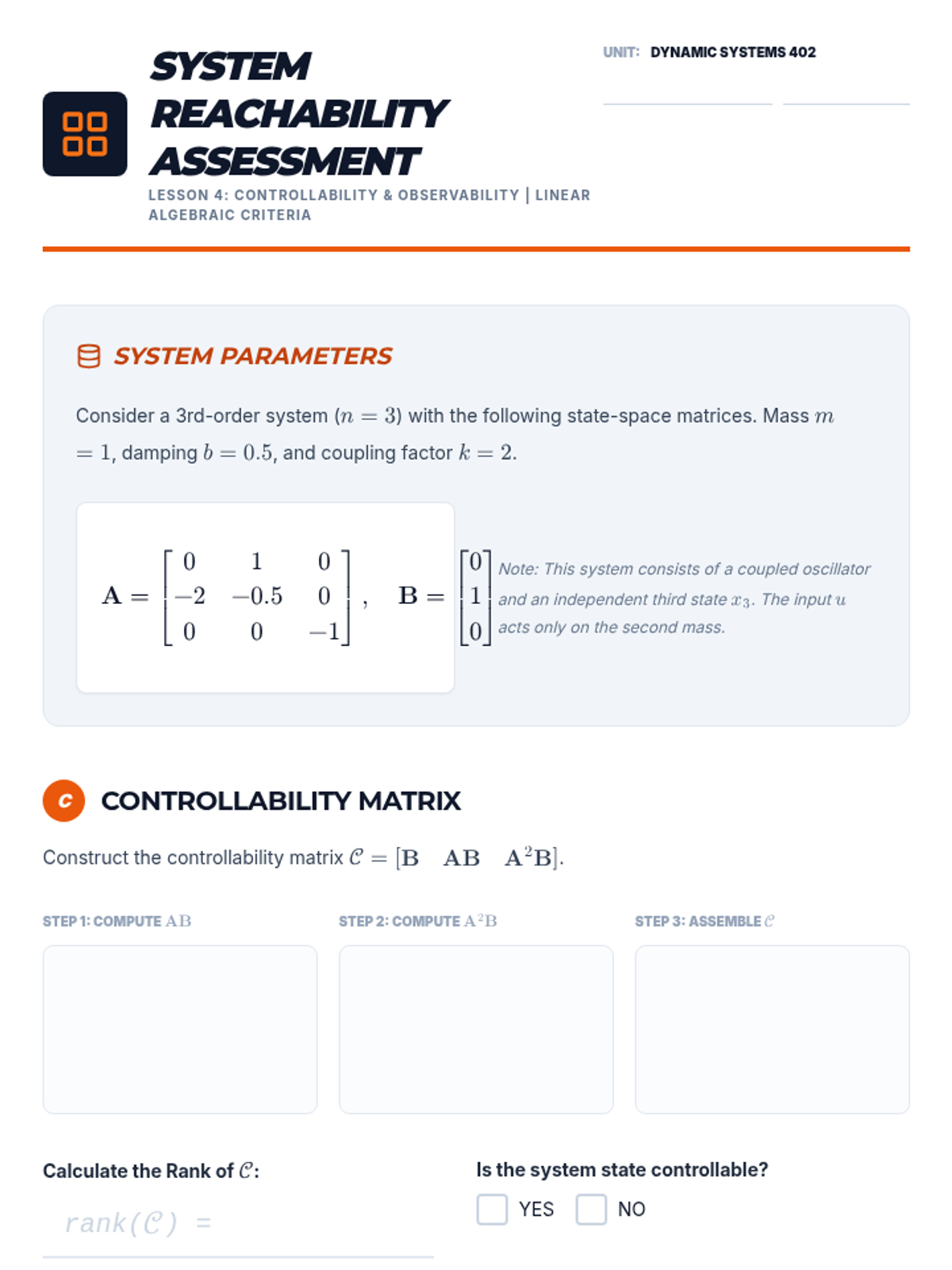 SYSTEM REACHABILITY ASSESSMENT

LESSON 4: CONTROLLABILITY & OBSERVABILITY | LINEAR ALGEBRAIC CRITERIA

UNIT: DYNAMIC SYSTEMS 402

SYSTEM PARAMETERS

Consider a 3rd-order system ($n = 3$) with the following state-space matrices. Mass $m = 1$, damping $b = 0.5$, and coupling factor $k = 2$.

$\mathbf{A} = \begin{bmatrix} 0 & 1 & 0 \\ -2 & -0.5 & 0 \\ 0 & 0 & -1 \end{bmatrix}, \quad \mathbf{B} = \begin{bmatrix} 0 \\ 1 \\ 0 \end{bmatrix}$

Note: This system consists of a coupled oscillator and an independent third state $x_3$. The input $u$ acts only on the second mass.

C

CONTROLLABILITY MATRIX

Construct the controllability matrix $\mathcal{C} = [\mathbf{B} \quad \mathbf{AB} \quad \mathbf{A}^2\mathbf{B}]$.

STEP 1: COMPUTE $\mathbf{AB}$

STEP 2: COMPUTE $\mathbf{A}^2\mathbf{B}$

STEP 3: ASSEMBLE $\mathcal{C}$

Calculate the Rank of $\mathcal{C}$:

rank($\mathcal{C}$) =

Is the system state controllable?

YES

NO