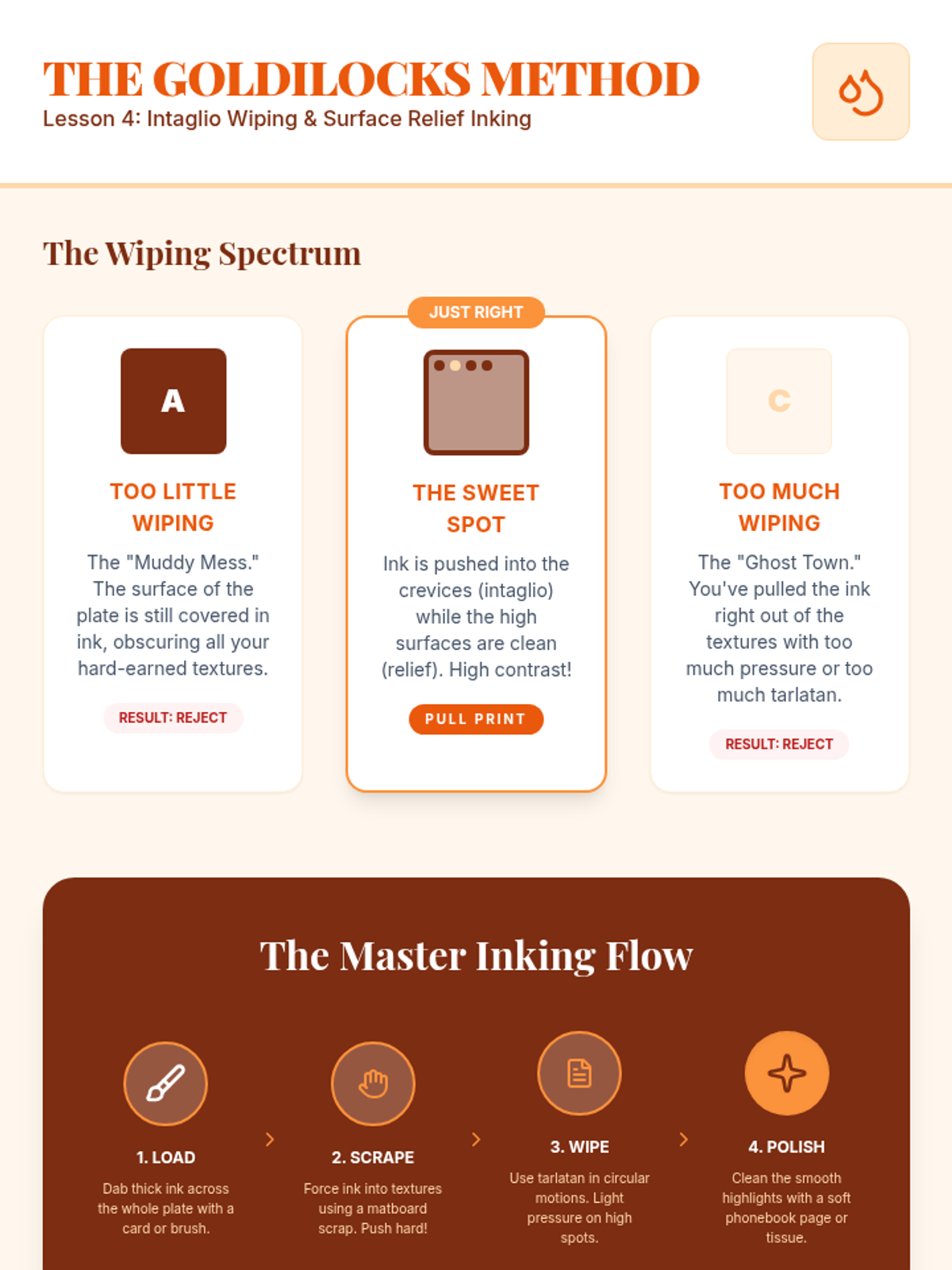 THE GOLDILOCKS METHOD
Lesson 4: Intaglio Wiping & Surface Relief Inking

The Wiping Spectrum

A

TOO LITTLE WIPING

The "Muddy Mess." The surface of the plate is still covered in ink, obscuring all your hard-earned textures.

RESULT: REJECT

JUST RIGHT

THE SWEET SPOT

Ink is pushed into the crevices (intaglio) while the high surfaces are clean (relief). High contrast!

PULL PRINT

C

TOO MUCH WIPING

The "Ghost Town." You've pulled the ink right out of the textures with too much pressure or too much tarlatan.

RESULT: REJECT

The Master Inking Flow

1. LOAD
Dab thick ink across the whole plate with a card or brush.

2. SCRAPE
Force ink into textures using a matboard scrap. Push hard!

3. WIPE
Use tarlatan in circular motions. Light pressure on high spots.

4. POLISH
Clean the smooth highlights with a soft phonebook page or tissue.