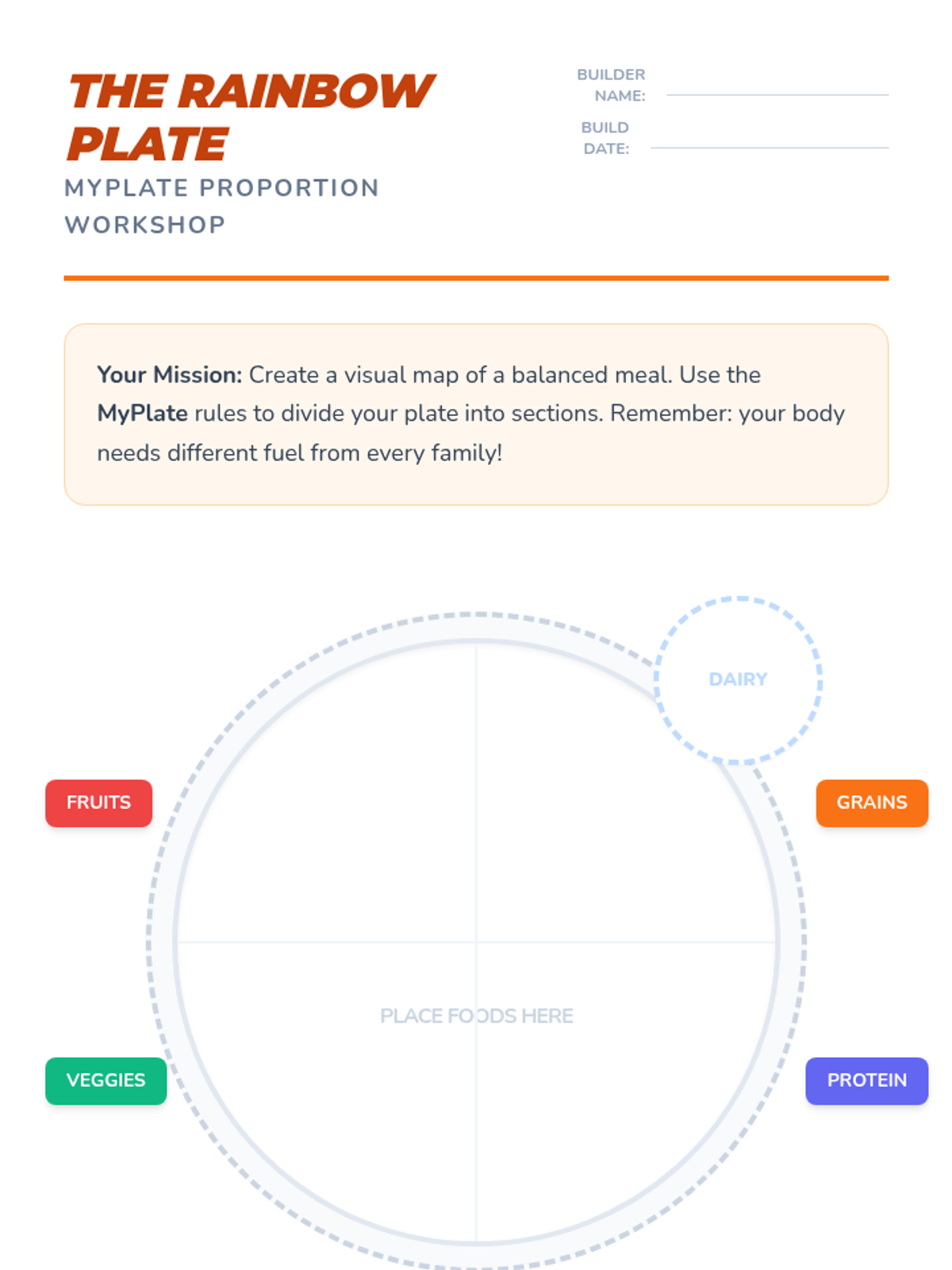 THE RAINBOW PLATE

MYPLATE PROPORTION WORKSHOP

BUILDER NAME: ____

BUILD DATE: ____

Your Mission: Create a visual map of a balanced meal. Use the MyPlate rules to divide your plate into sections. Remember: your body needs different fuel from every family!

DAIRY

FRUITS

GRAINS

PLACE FOODS HERE

VEGGIES

PROTEIN