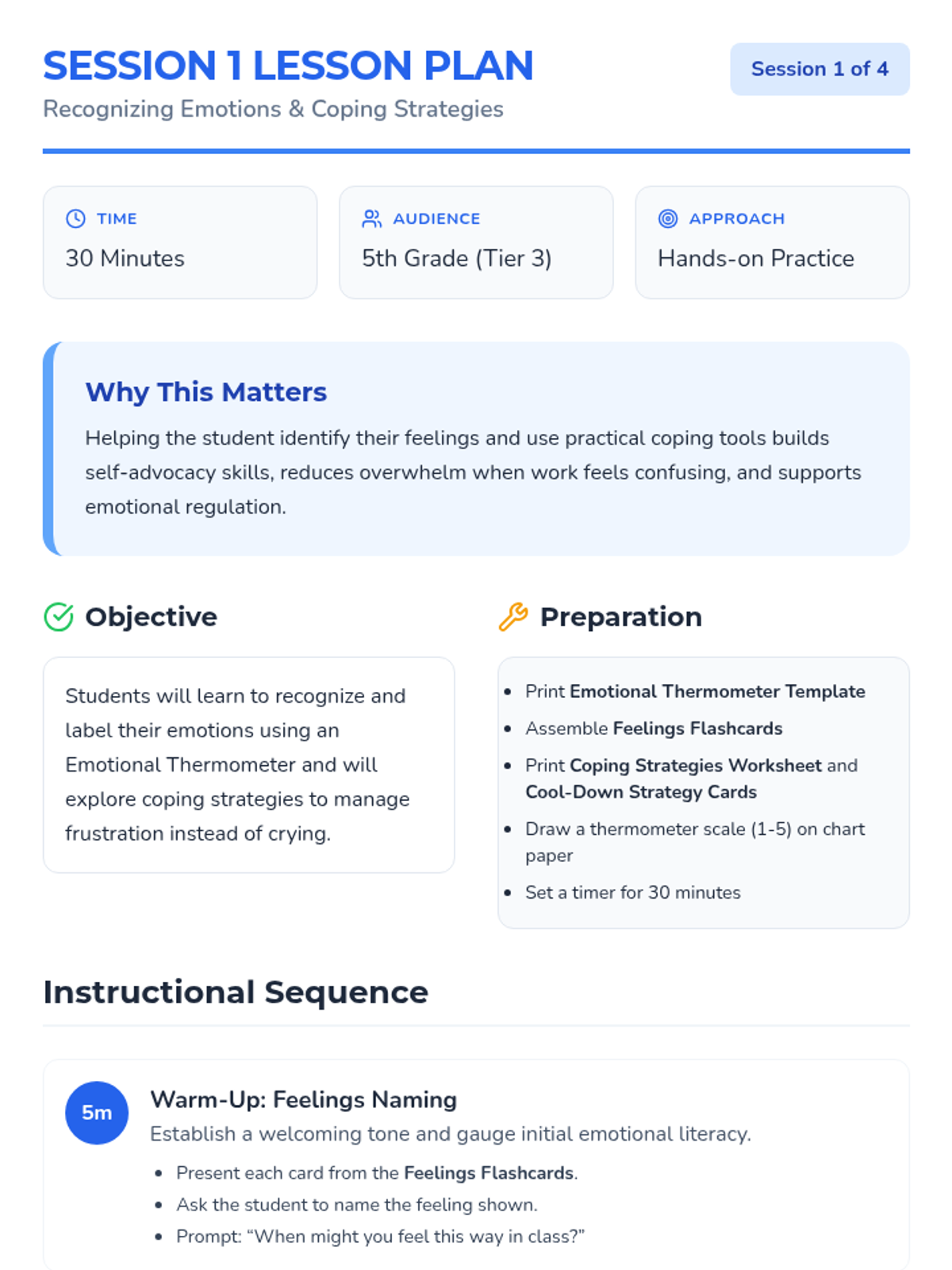 SESSION 1 LESSON PLAN

Recognizing Emotions & Coping Strategies

Session 1 of 4

TIME

30 Minutes

AUDIENCE

5th Grade (Tier 3)

APPROACH

Hands-on Practice

Why This Matters

Helping the student identify their feelings and use practical coping tools builds self-advocacy skills, reduces overwhelm when work feels confusing, and supports emotional regulation.

Objective

Students will learn to recognize and label their emotions using an Emotional Thermometer and will explore coping strategies to manage frustration instead of crying.

Preparation

• Print Emotional Thermometer Template
• Assemble Feelings Flashcards
• Print Coping Strategies Worksheet and Cool-Down Strategy Cards
• Draw a thermometer scale (1-5) on chart paper
• Set a timer for 30 minutes

Instructional Sequence

5m

Warm-Up: Feelings Naming

Establish a welcoming tone and gauge initial emotional literacy.

• Present each card from the Feelings Flashcards.
• Ask the student to name the feeling shown.
• Prompt: "When might you feel this way in class?"