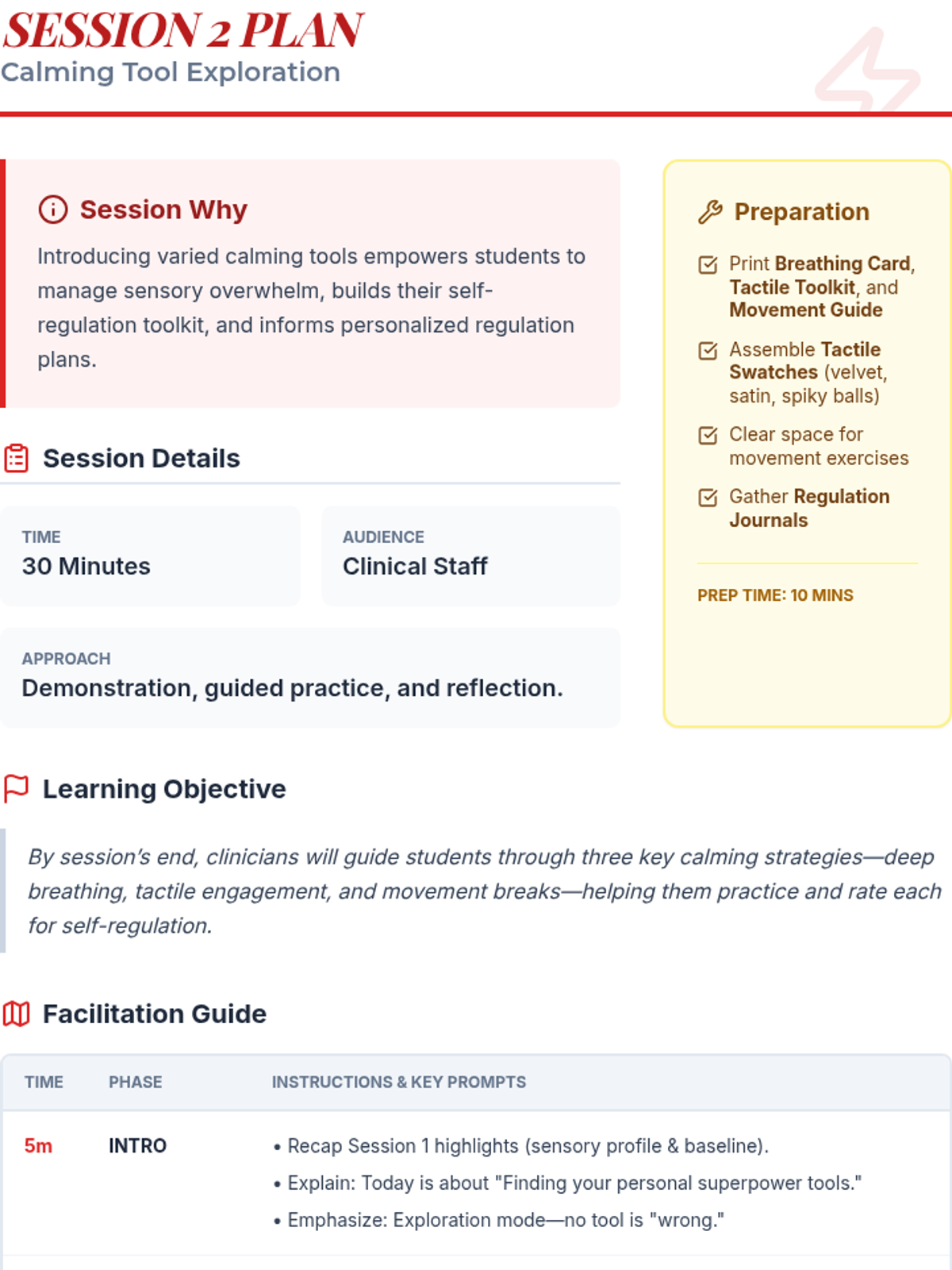 SESSION 2 PLAN
Calming Tool Exploration

Session Why

Introducing varied calming tools empowers students to manage sensory overwhelm, builds their self-regulation toolkit, and informs personalized regulation plans.

Session Details

TIME
30 Minutes

AUDIENCE
Clinical Staff

APPROACH
Demonstration, guided practice, and reflection.

Preparation

☑ Print Breathing Card, Tactile Toolkit, and Movement Guide

☑ Assemble Tactile Swatches (velvet, satin, spiky balls)

☑ Clear space for movement exercises

☑ Gather Regulation Journals

PREP TIME: 10 MINS

Learning Objective

By session's end, clinicians will guide students through three key calming strategies—deep breathing, tactile engagement, and movement breaks—helping them practice and rate each for self-regulation.

Facilitation Guide

| TIME | PHASE | INSTRUCTIONS & KEY PROMPTS |
|---|---|---|
| 5m | INTRO | • Recap Session 1 highlights (sensory profile & baseline). • Explain: Today is about "Finding your personal superpower tools." • Emphasize: Exploration mode—no tool is "wrong." |