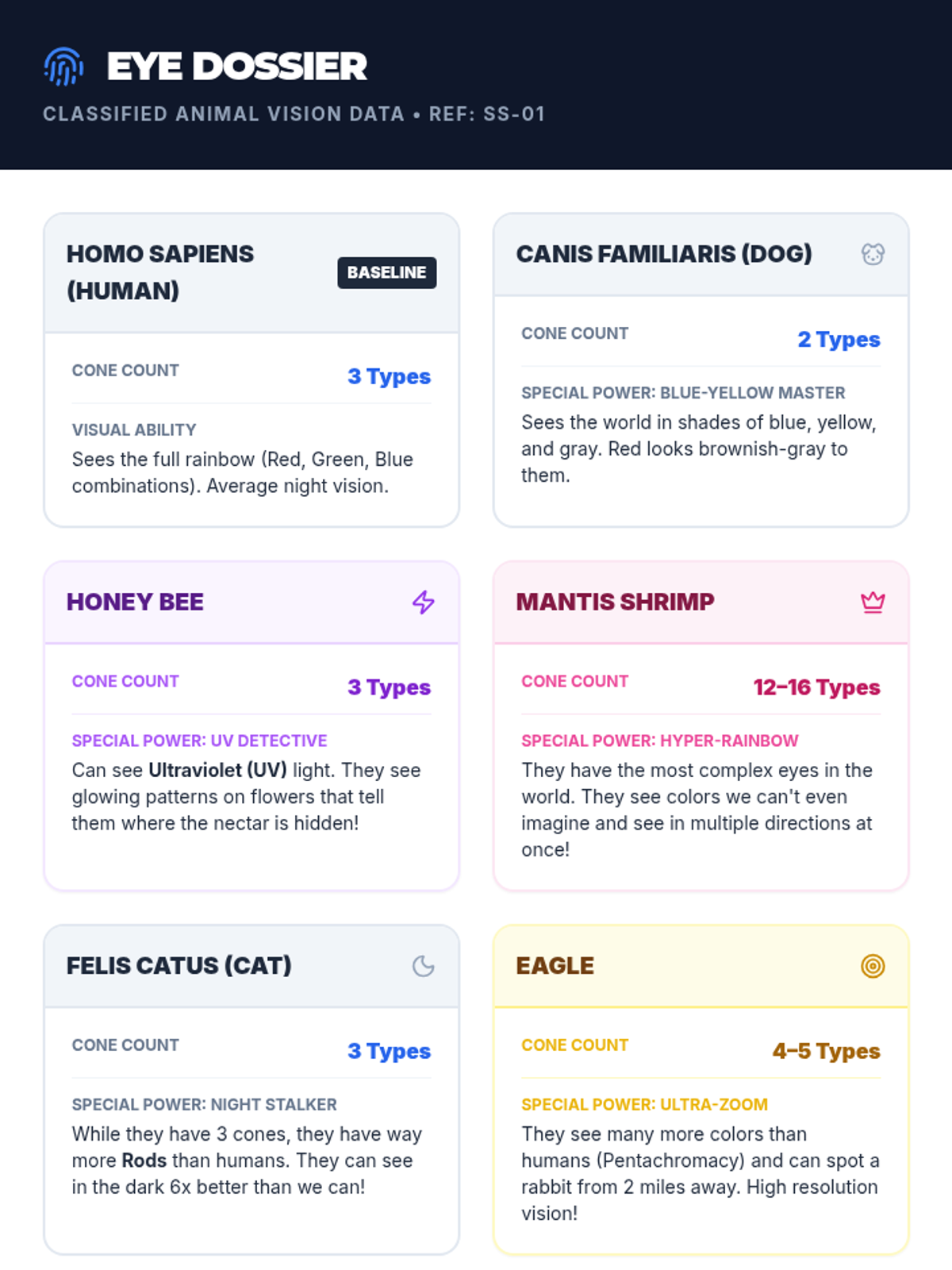 EYE DOSSIER

CLASSIFIED ANIMAL VISION DATA • REF: SS-01

HOMO SAPIENS (HUMAN)

BASELINE

CONE COUNT

3 Types

VISUAL ABILITY

Sees the full rainbow (Red, Green, Blue combinations). Average night vision.

CANIS FAMILIARIS (DOG)

CONE COUNT

2 Types

SPECIAL POWER: BLUE-YELLOW MASTER

Sees the world in shades of blue, yellow, and gray. Red looks brownish-gray to them.

HONEY BEE

CONE COUNT

3 Types

SPECIAL POWER: UV DETECTIVE

Can see Ultraviolet (UV) light. They see glowing patterns on flowers that tell them where the nectar is hidden!

MANTIS SHRIMP

CONE COUNT

12-16 Types

SPECIAL POWER: HYPER-RAINBOW

They have the most complex eyes in the world. They see colors we can't even imagine and see in multiple directions at once!

FELIS CATUS (CAT)

CONE COUNT

3 Types

SPECIAL POWER: NIGHT STALKER

While they have 3 cones, they have way more Rods than humans. They can see in the dark 6x better than we can!

EAGLE

CONE COUNT

4-5 Types

SPECIAL POWER: ULTRA-ZOOM

They see many more colors than humans (Pentachromacy) and can spot a rabbit from 2 miles away. High resolution vision!