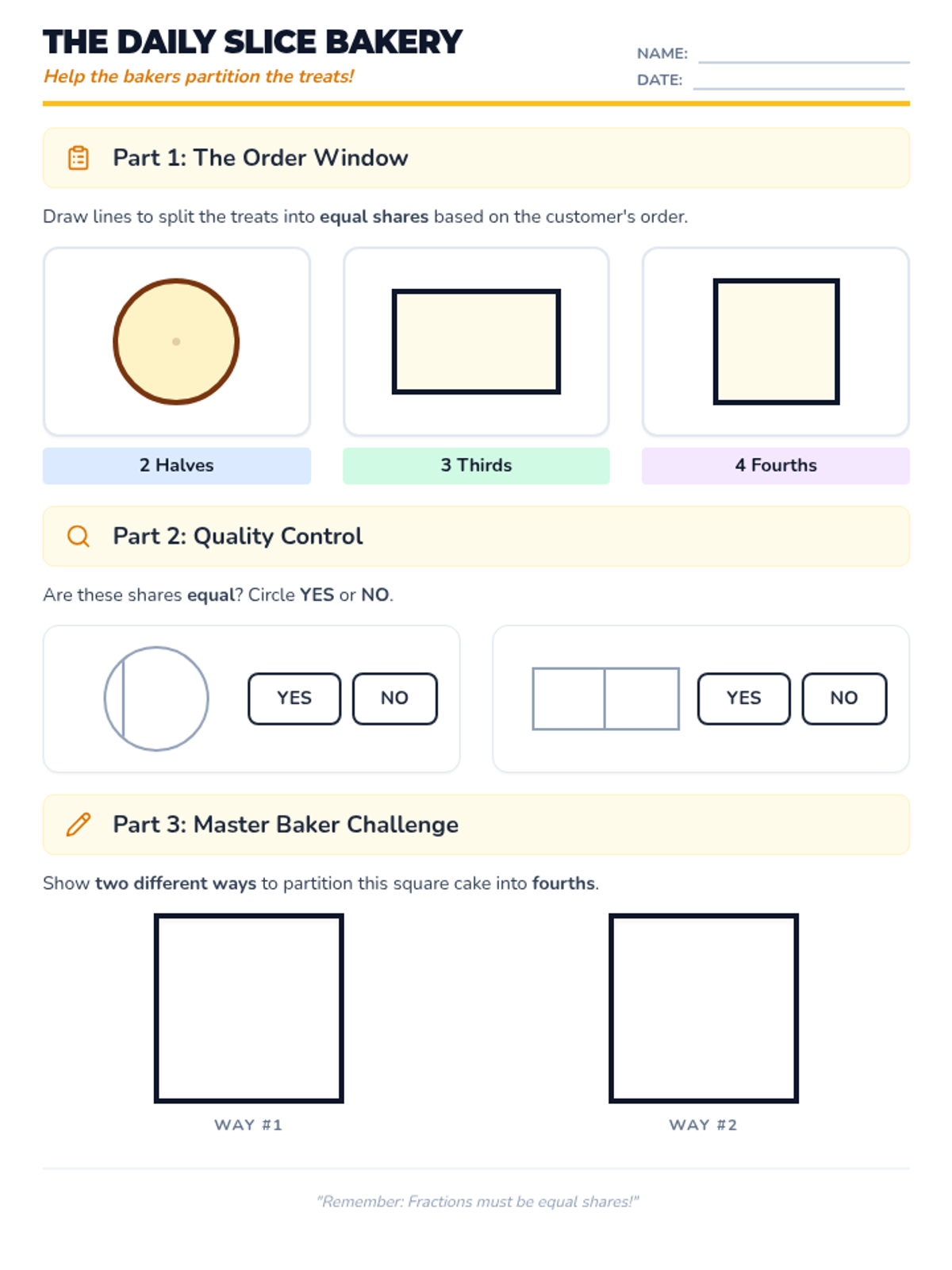 THE DAILY SLICE BAKERY
Help the bakers partition the treats!

NAME:
DATE:

Part 1: The Order Window

Draw lines to split the treats into equal shares based on the customer's order.

2 Halves

3 Thirds

4 Fourths

Part 2: Quality Control

Are these shares equal? Circle YES or NO.

YES NO

YES NO

Part 3: Master Baker Challenge

Show two different ways to partition this square cake into fourths.

WAY #1

WAY #2

"Remember: Fractions must be equal shares!"