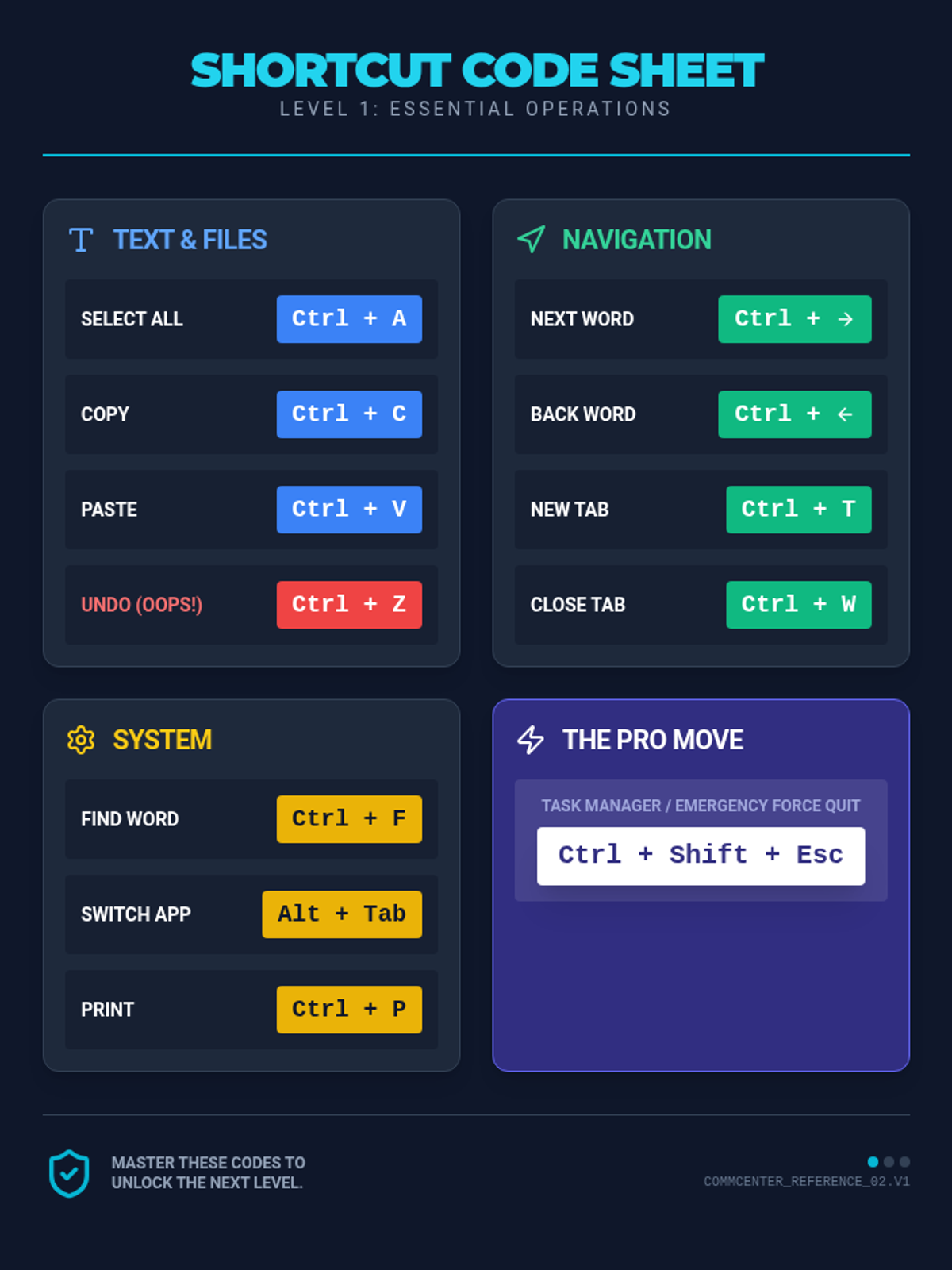 SHORTCUT CODE SHEET
LEVEL 1: ESSENTIAL OPERATIONS

TEXT & FILES

SELECT ALL
Ctrl + A

COPY
Ctrl + C

PASTE
Ctrl + V

UNDO (OOPS!)
Ctrl + Z

NAVIGATION

NEXT WORD
Ctrl + →

BACK WORD
Ctrl + ←

NEW TAB
Ctrl + T

CLOSE TAB
Ctrl + W

SYSTEM

FIND WORD
Ctrl + F

SWITCH APP
Alt + Tab

PRINT
Ctrl + P

THE PRO MOVE

TASK MANAGER / EMERGENCY FORCE QUIT
Ctrl + Shift + Esc

MASTER THESE CODES TO UNLOCK THE NEXT LEVEL.

COMMCENTER_REFERENCE_02.V1