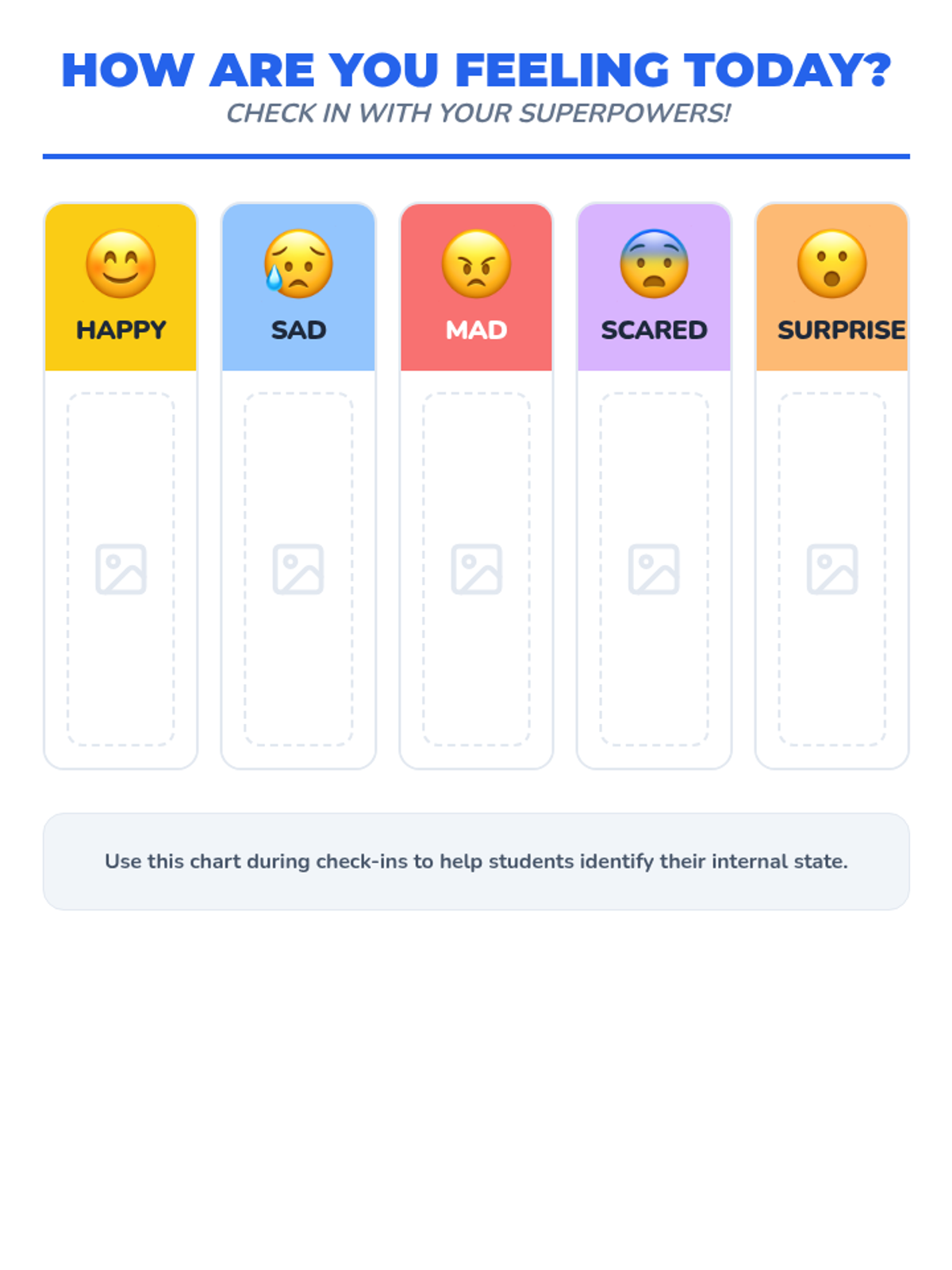 HOW ARE YOU FEELING TODAY?
CHECK IN WITH YOUR SUPERPOWERS!

HAPPY

SAD

MAD

SCARED

SURPRISE

Use this chart during check-ins to help students identify their internal state.