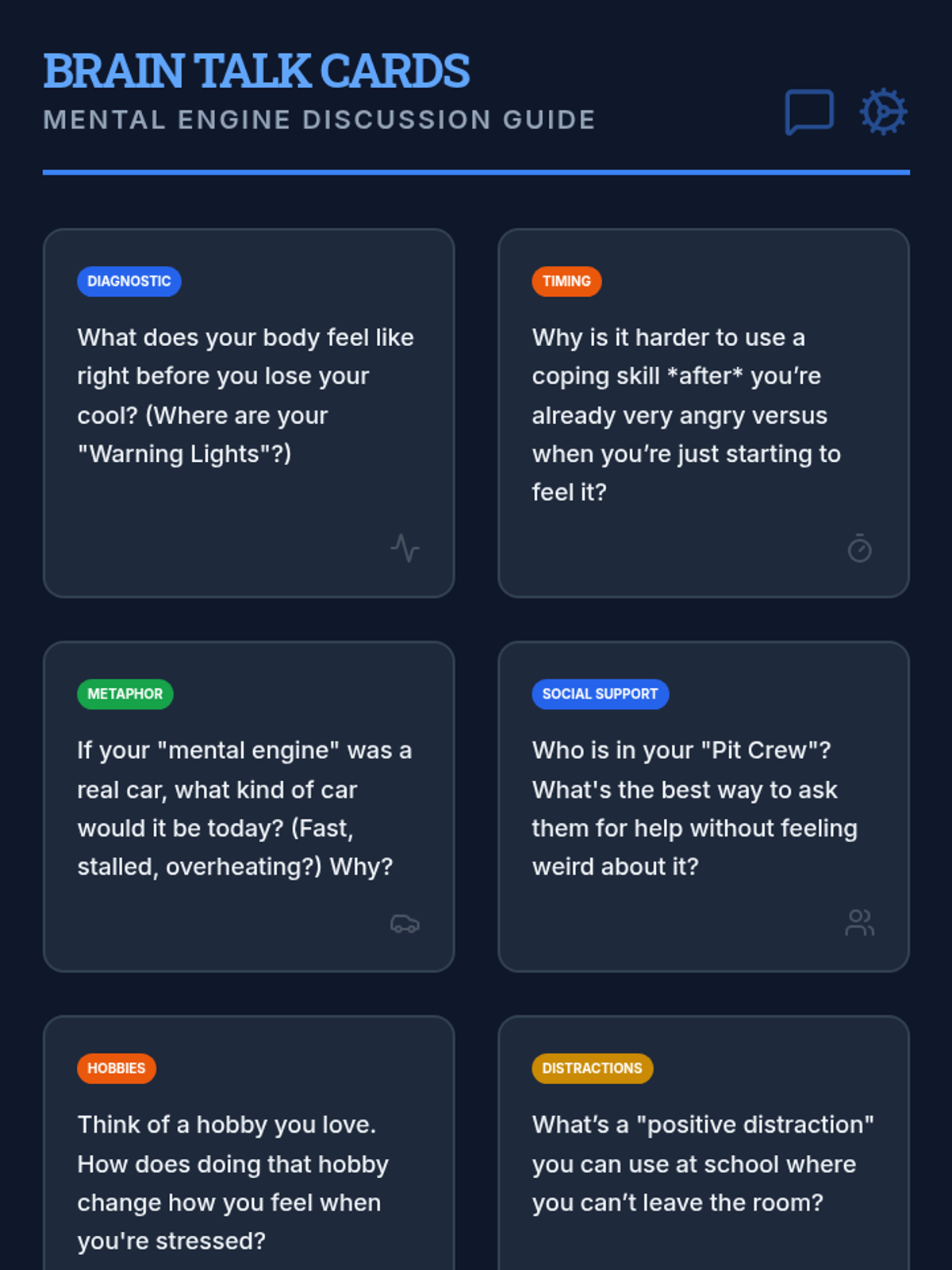 BRAIN TALK CARDS
MENTAL ENGINE DISCUSSION GUIDE

DIAGNOSTIC

What does your body feel like right before you lose your cool? (Where are your "Warning Lights"?)

TIMING

Why is it harder to use a coping skill *after* you're already very angry versus when you're just starting to feel it?

METAPHOR

If your "mental engine" was a real car, what kind of car would it be today? (Fast, stalled, overheating?) Why?

SOCIAL SUPPORT

Who is in your "Pit Crew"? What's the best way to ask them for help without feeling weird about it?

HOBBIES

Think of a hobby you love. How does doing that hobby change how you feel when you're stressed?

DISTRACTIONS

What's a "positive distraction" you can use at school where you can't leave the room?