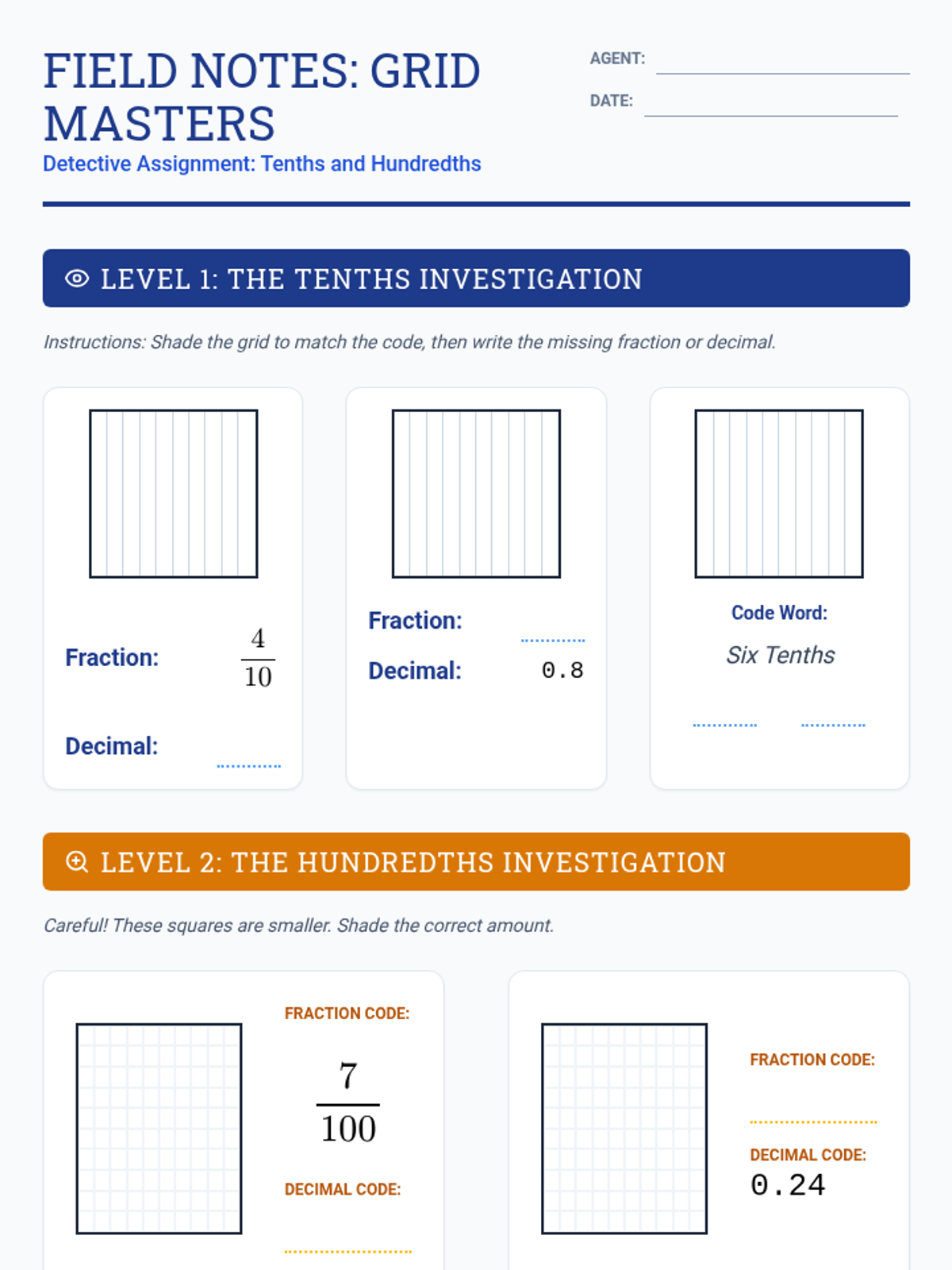 FIELD NOTES: GRID MASTERS
Detective Assignment: Tenths and Hundredths

AGENT:
DATE:

LEVEL 1: THE TENTHS INVESTIGATION

Instructions: Shade the grid to match the code, then write the missing fraction or decimal.

Fraction: $\frac{4}{10}$
Decimal:

Fraction:
Decimal: 0.8

Code Word:
Six Tenths

LEVEL 2: THE HUNDREDTHS INVESTIGATION

Careful! These squares are smaller. Shade the correct amount.

FRACTION CODE:
$\frac{7}{100}$
DECIMAL CODE:

FRACTION CODE:
DECIMAL CODE:
0.24