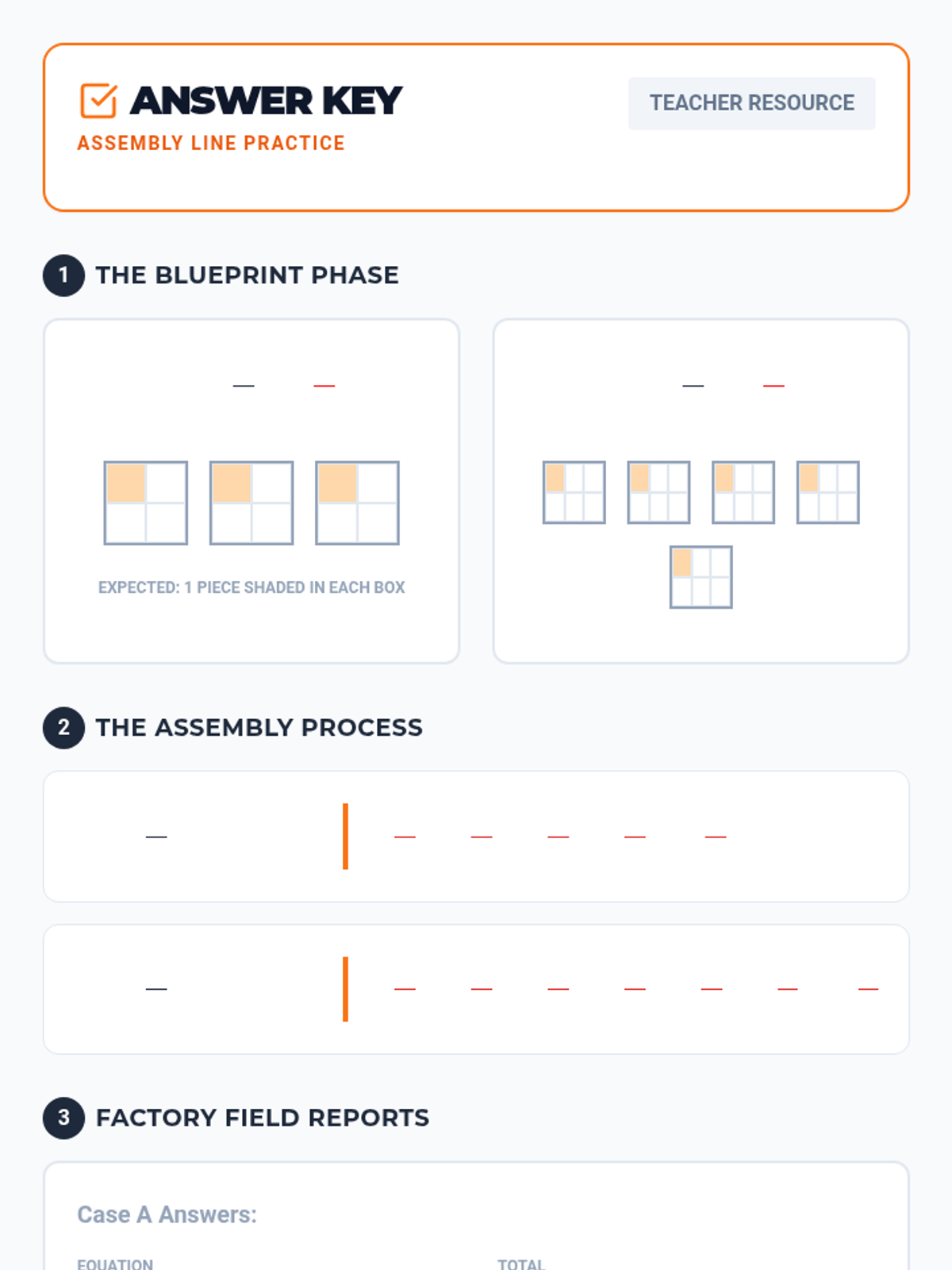 ANSWER KEY
ASSEMBLY LINE PRACTICE

TEACHER RESOURCE

1 THE BLUEPRINT PHASE

EXPECTED: 1 PIECE SHADED IN EACH BOX

2 THE ASSEMBLY PROCESS

3 FACTORY FIELD REPORTS

Case A Answers:

EQUATION

TOTAL