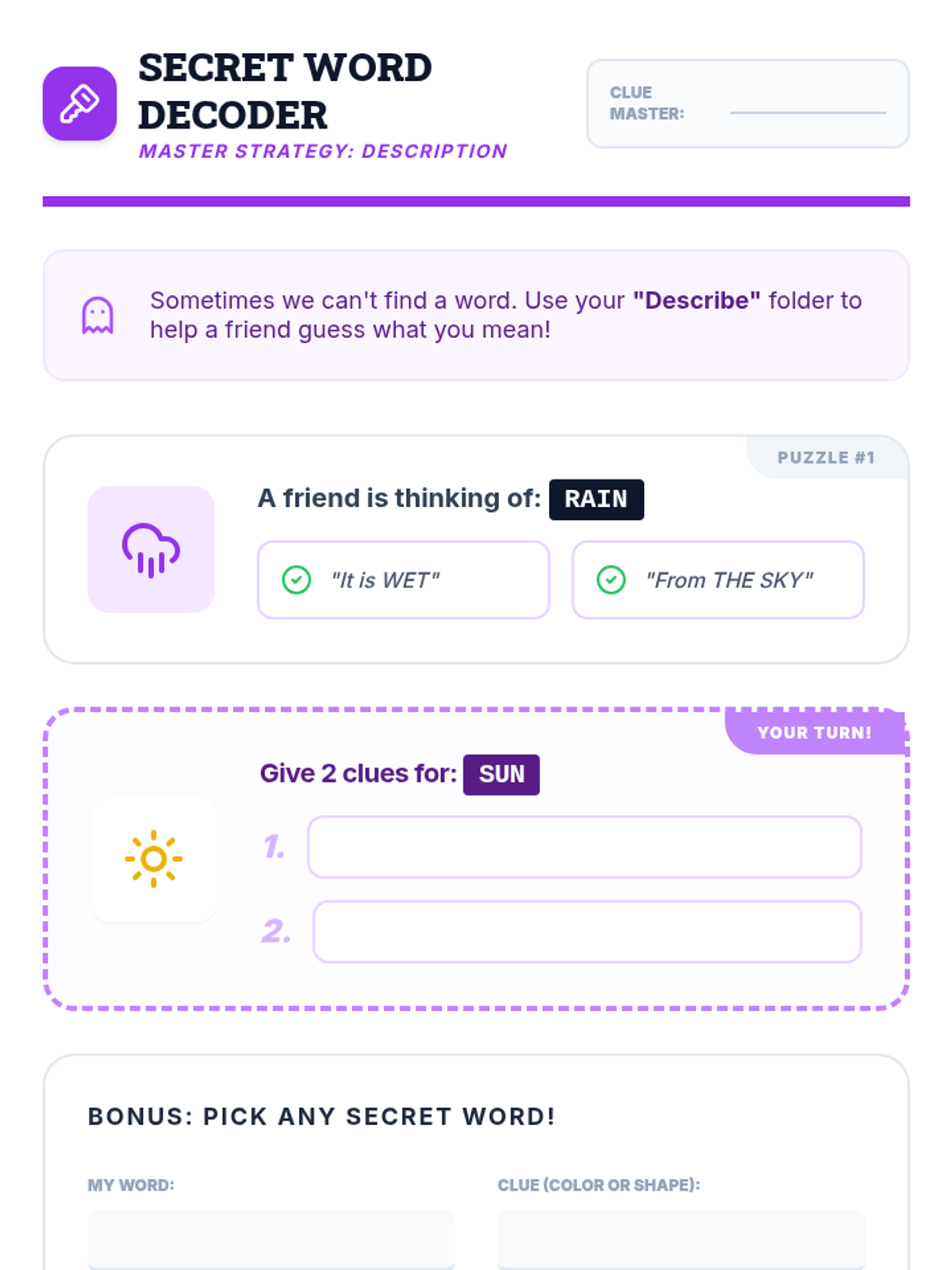 SECRET WORD DECODER
MASTER STRATEGY: DESCRIPTION

CLUE MASTER: ____

Sometimes we can't find a word. Use your "Describe" folder to help a friend guess what you mean!

PUZZLE #1

A friend is thinking of: RAIN

"It is WET"

"From THE SKY"

YOUR TURN!

Give 2 clues for: SUN

1. ____

2. ____

BONUS: PICK ANY SECRET WORD!

MY WORD: ____

CLUE (COLOR OR SHAPE): ____