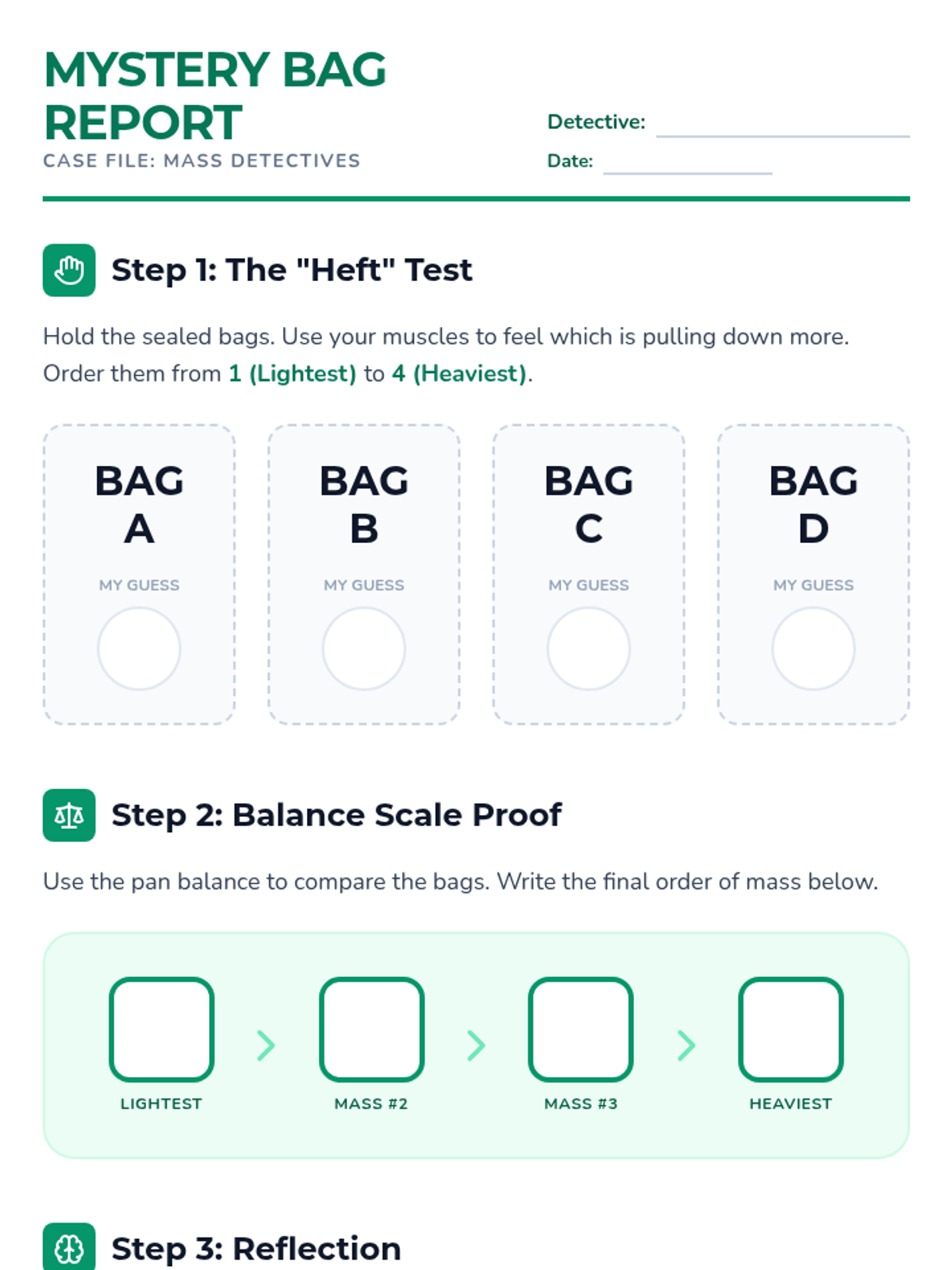 MYSTERY BAG REPORT
CASE FILE: MASS DETECTIVES

Detective:
Date:

Step 1: The "Heft" Test

Hold the sealed bags. Use your muscles to feel which is pulling down more. Order them from 1 (Lightest) to 4 (Heaviest).

BAG A
MY GUESS

BAG B
MY GUESS

BAG C
MY GUESS

BAG D
MY GUESS

Step 2: Balance Scale Proof

Use the pan balance to compare the bags. Write the final order of mass below.

LIGHTEST
MASS #2
MASS #3
HEAVIEST

Step 3: Reflection