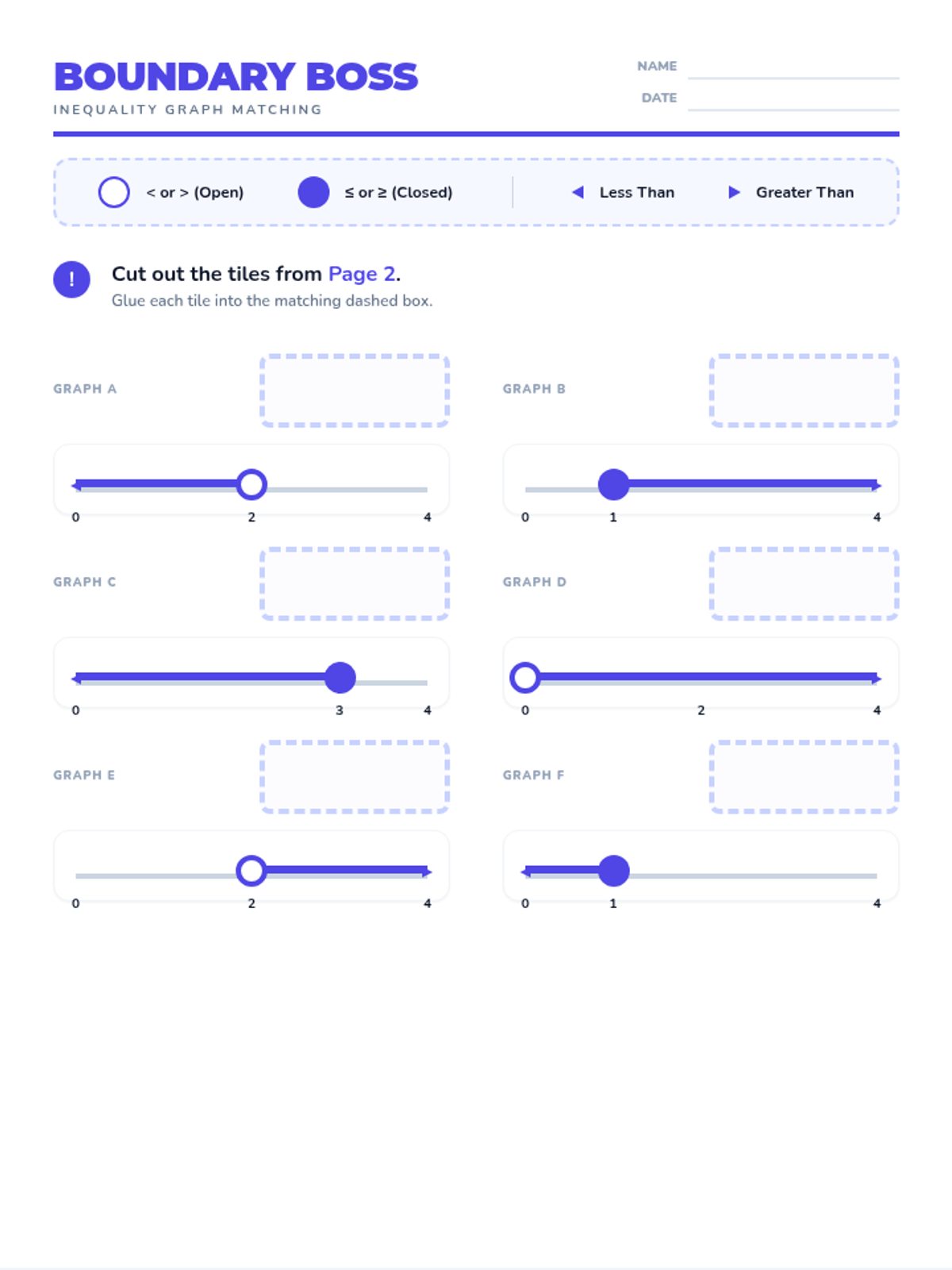 BOUNDARY BOSS
INEQUALITY GRAPH MATCHING

NAME
DATE

< or > (Open) ≤ or ≥ (Closed) Less Than Greater Than

!
Cut out the tiles from Page 2.
Glue each tile into the matching dashed box.

GRAPH A
0 2 4

GRAPH B
0 1 4

GRAPH C
0 3 4

GRAPH D
0 2 4

GRAPH E
0 2 4

GRAPH F
0 1 4