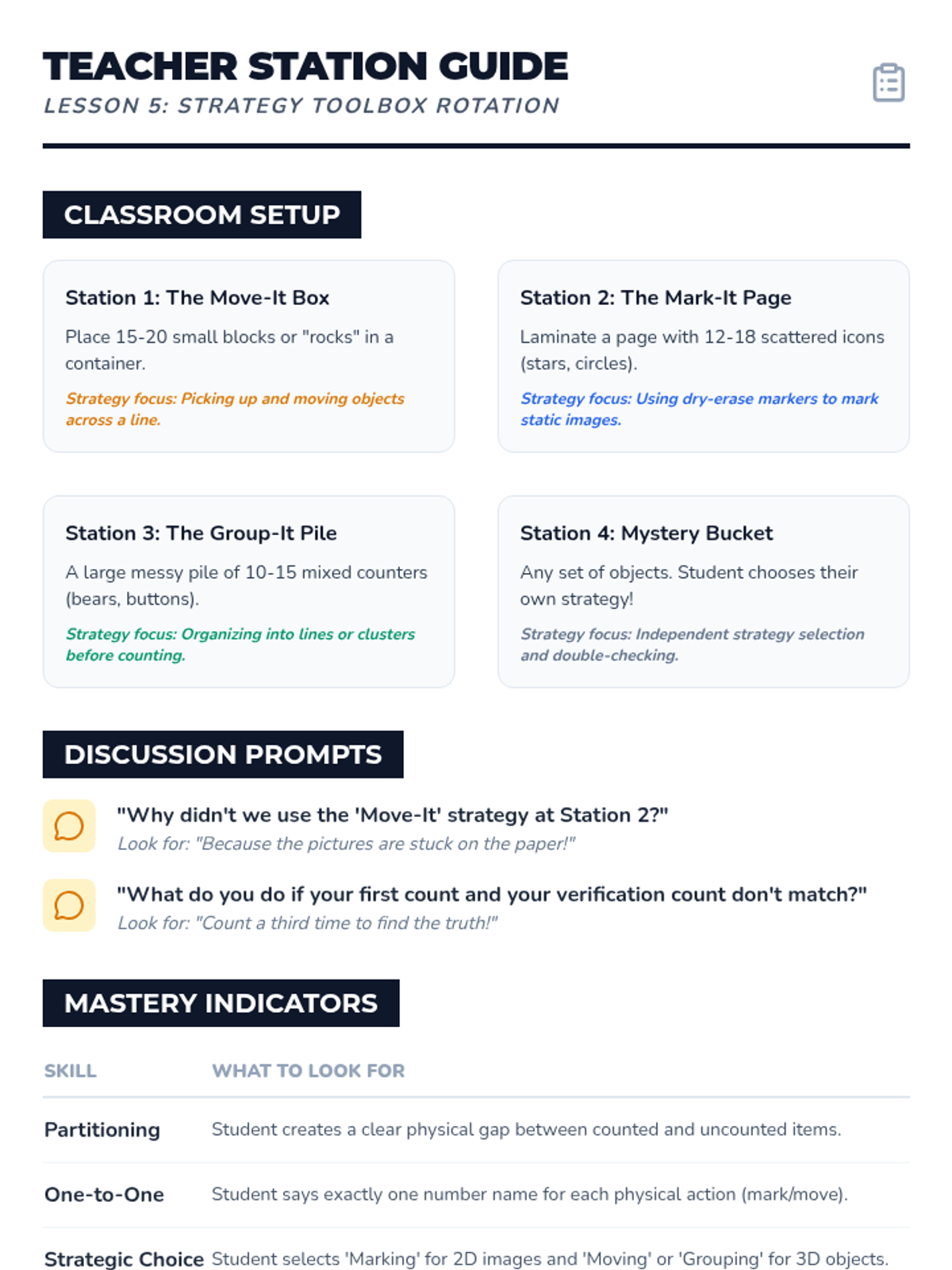 TEACHER STATION GUIDE
LESSON 5: STRATEGY TOOLBOX ROTATION

CLASSROOM SETUP

Station 1: The Move-It Box

Place 15-20 small blocks or "rocks" in a container.

Strategy focus: Picking up and moving objects across a line.

Station 2: The Mark-It Page

Laminate a page with 12-18 scattered icons (stars, circles).

Strategy focus: Using dry-erase markers to mark static images.

Station 3: The Group-It Pile

A large messy pile of 10-15 mixed counters (bears, buttons).

Strategy focus: Organizing into lines or clusters before counting.

Station 4: Mystery Bucket

Any set of objects. Student chooses their own strategy!

Strategy focus: Independent strategy selection and double-checking.

DISCUSSION PROMPTS

"Why didn't we use the 'Move-It' strategy at Station 2?"
Look for: "Because the pictures are stuck on the paper!"

"What do you do if your first count and your verification count don't match?"
Look for: "Count a third time to find the truth!"

MASTERY INDICATORS

| SKILL | WHAT TO LOOK FOR |
|---|---|
| Partitioning | Student creates a clear physical gap between counted and uncounted items. |
| One-to-One | Student says exactly one number name for each physical action (mark/move). |
| Strategic Choice | Student selects 'Marking' for 2D images and 'Moving' or 'Grouping' for 3D objects. |