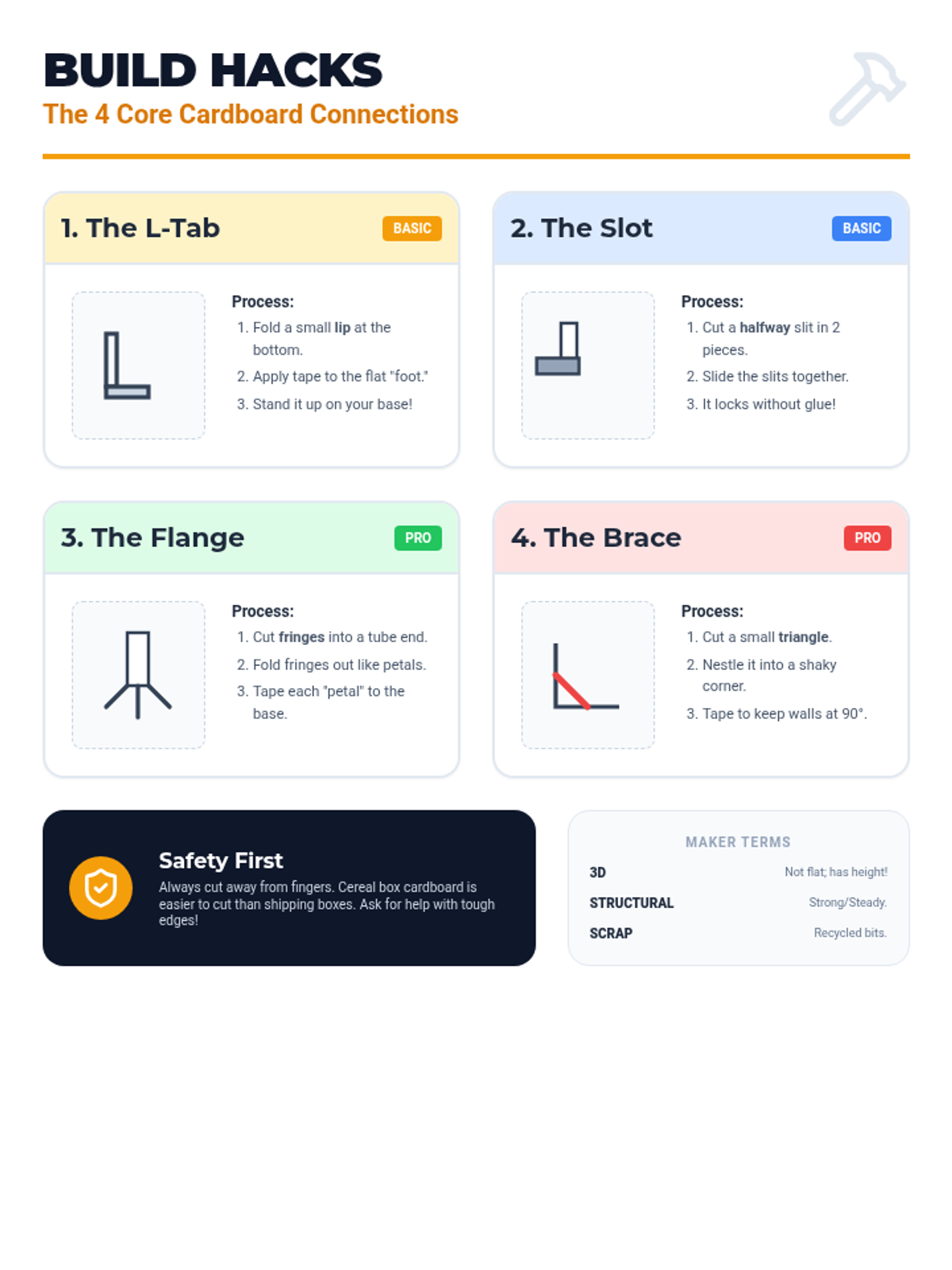 BUILD HACKS
The 4 Core Cardboard Connections

1. The L-Tab
BASIC

Process:
1. Fold a small lip at the bottom.
2. Apply tape to the flat "foot."
3. Stand it up on your base!

2. The Slot
BASIC

Process:
1. Cut a halfway slit in 2 pieces.
2. Slide the slits together.
3. It locks without glue!

3. The Flange
PRO

Process:
1. Cut fringes into a tube end.
2. Fold fringes out like petals.
3. Tape each "petal" to the base.

4. The Brace
PRO

Process:
1. Cut a small triangle.
2. Nestle it into a shaky corner.
3. Tape to keep walls at 90°.

Safety First
Always cut away from fingers. Cereal box cardboard is easier to cut than shipping boxes. Ask for help with tough edges!

MAKER TERMS
3D Not flat; has height!
STRUCTURAL Strong/Steady.
SCRAP Recycled bits.