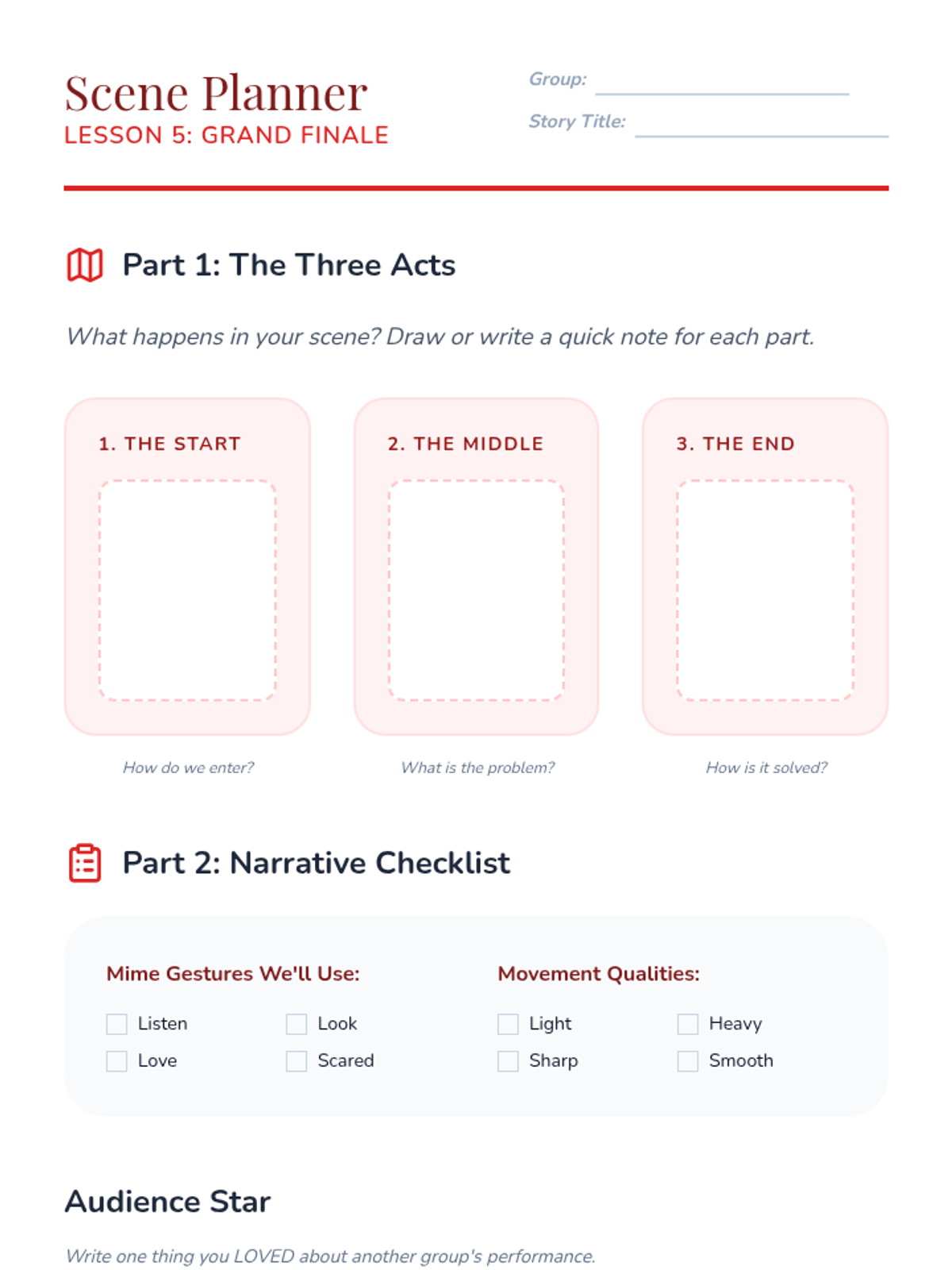 Scene Planner
LESSON 5: GRAND FINALE

Group:
Story Title:

Part 1: The Three Acts

What happens in your scene? Draw or write a quick note for each part.

1. THE START
How do we enter?

2. THE MIDDLE
What is the problem?

3. THE END
How is it solved?

Part 2: Narrative Checklist

Mime Gestures We'll Use:
Listen
Look
Love
Scared

Movement Qualities:
Light
Heavy
Sharp
Smooth

Audience Star

Write one thing you LOVED about another group's performance.