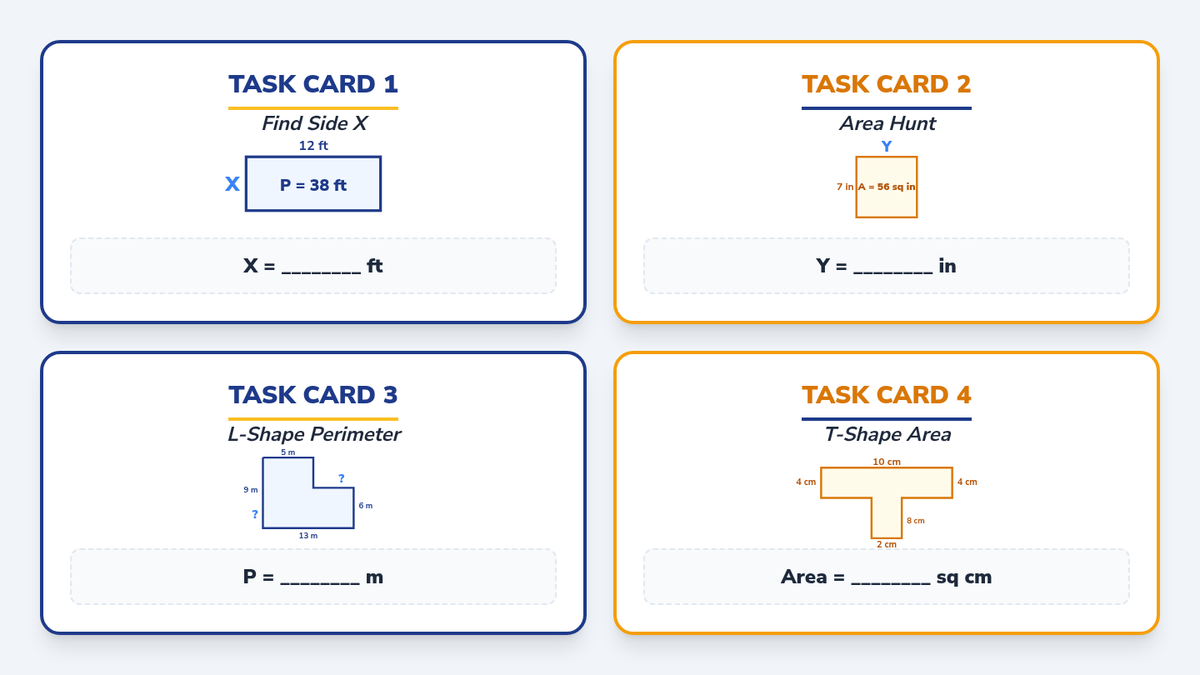 TASK CARD 1

Find Side X

12 ft

X

P = 38 ft

X = ________ ft

TASK CARD 2

Area Hunt

Y

7 in

A = 56 sq in

Y = ________ in

TASK CARD 3

L-Shape Perimeter

5 m

?

9 m

6 m

?

13 m

P = ________ m

TASK CARD 4

T-Shape Area

10 cm

4 cm

4 cm

8 cm

2 cm

Area = ________ sq cm