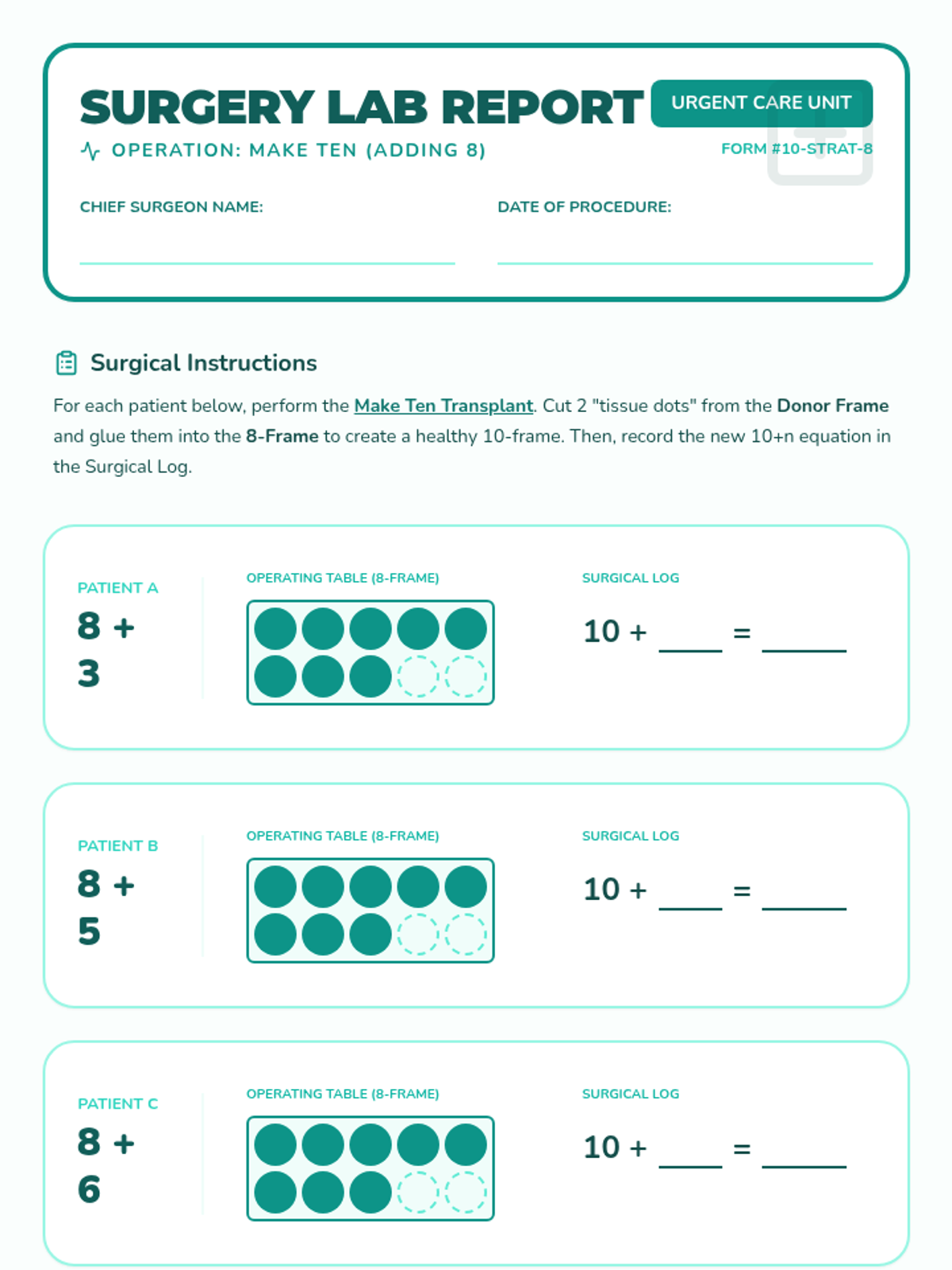 SURGERY LAB REPORT

URGENT CARE UNIT

OPERATION: MAKE TEN (ADDING 8)

FORM #10-STRAT-8

CHIEF SURGEON NAME:

DATE OF PROCEDURE:

Surgical Instructions

For each patient below, perform the Make Ten Transplant. Cut 2 "tissue dots" from the Donor Frame and glue them into the 8-Frame to create a healthy 10-frame. Then, record the new 10+n equation in the Surgical Log.

PATIENT A
8 + 3

OPERATING TABLE (8-FRAME)

SURGICAL LOG
10 + ____ = ______

PATIENT B
8 + 5

OPERATING TABLE (8-FRAME)

SURGICAL LOG
10 + ____ = ______

PATIENT C
8 + 6

OPERATING TABLE (8-FRAME)

SURGICAL LOG
10 + ____ = ______