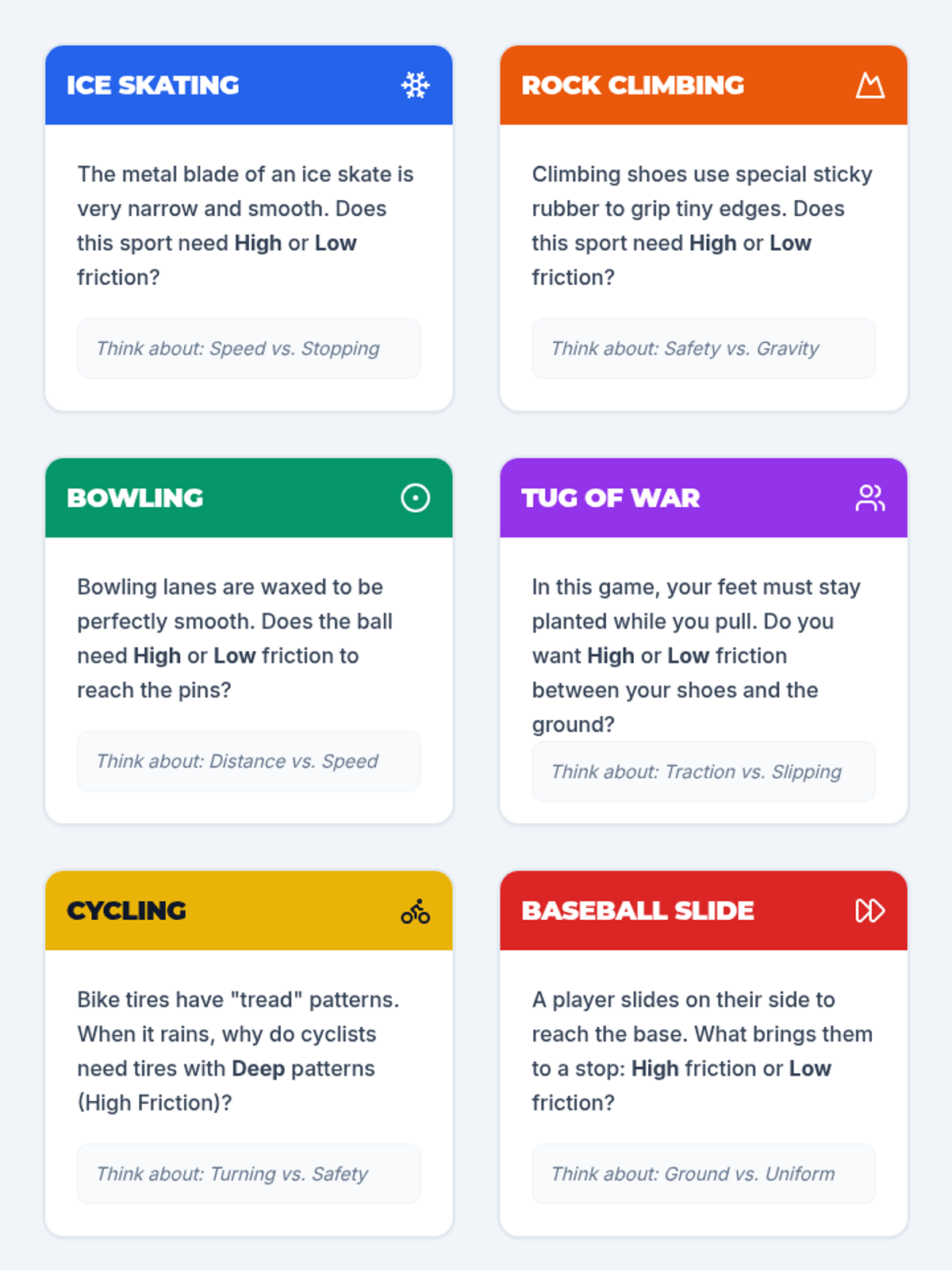 ICE SKATING

The metal blade of an ice skate is very narrow and smooth. Does this sport need High or Low friction?

Think about: Speed vs. Stopping

ROCK CLIMBING

Climbing shoes use special sticky rubber to grip tiny edges. Does this sport need High or Low friction?

Think about: Safety vs. Gravity

BOWLING

Bowling lanes are waxed to be perfectly smooth. Does the ball need High or Low friction to reach the pins?

Think about: Distance vs. Speed

TUG OF WAR

In this game, your feet must stay planted while you pull. Do you want High or Low friction between your shoes and the ground?

Think about: Traction vs. Slipping

CYCLING

Bike tires have "tread" patterns. When it rains, why do cyclists need tires with Deep patterns (High Friction)?

Think about: Turning vs. Safety

BASEBALL SLIDE

A player slides on their side to reach the base. What brings them to a stop: High friction or Low friction?

Think about: Ground vs. Uniform