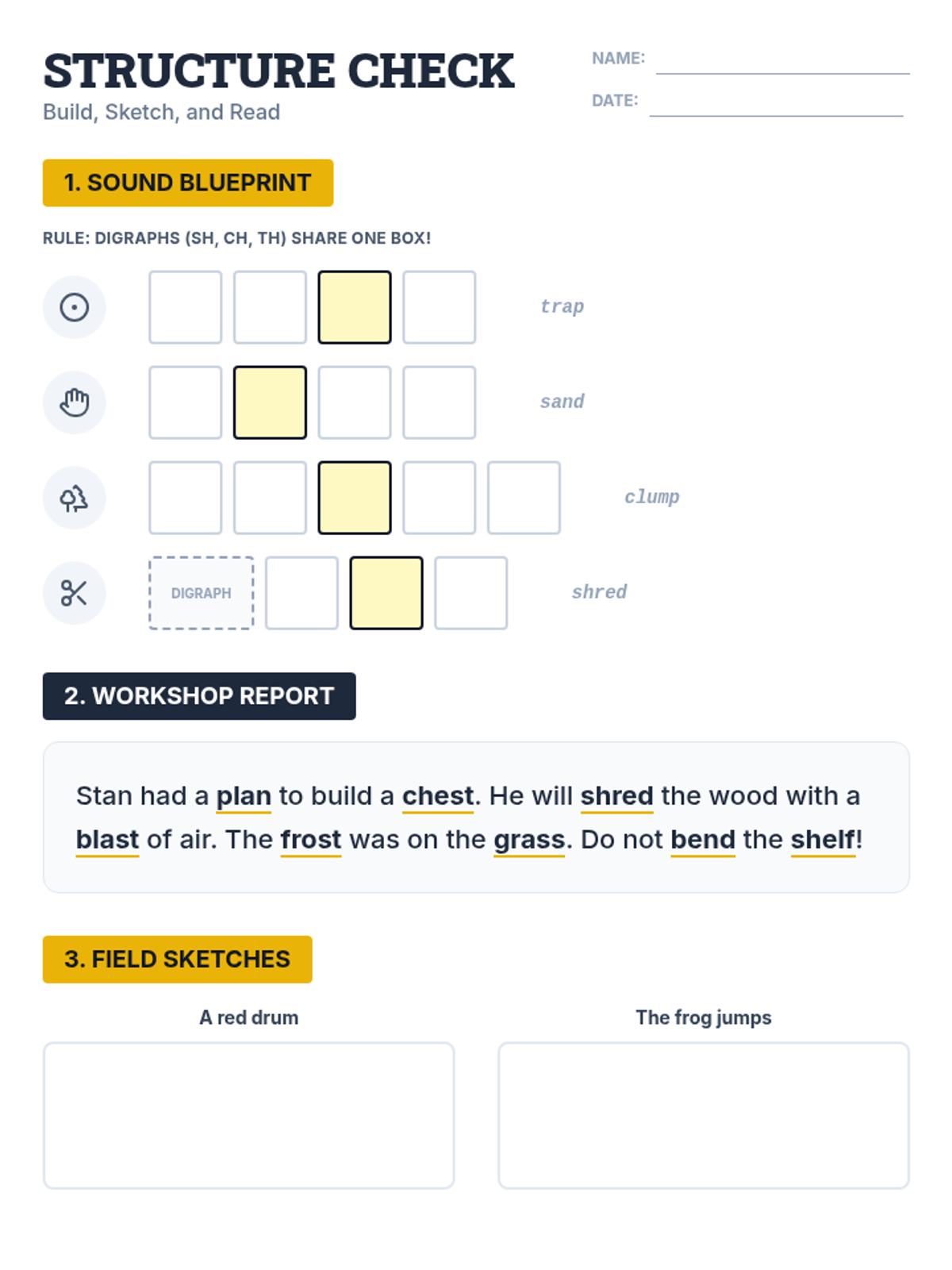 STRUCTURE CHECK
Build, Sketch, and Read

NAME:
DATE:

1. SOUND BLUEPRINT

RULE: DIGRAPHS (SH, CH, TH) SHARE ONE BOX!

trap

sand

clump

DIGRAPH

shred

2. WORKSHOP REPORT

Stan had a plan to build a chest. He will shred the wood with a blast of air. The frost was on the grass. Do not bend the shelf!

3. FIELD SKETCHES

A red drum

The frog jumps